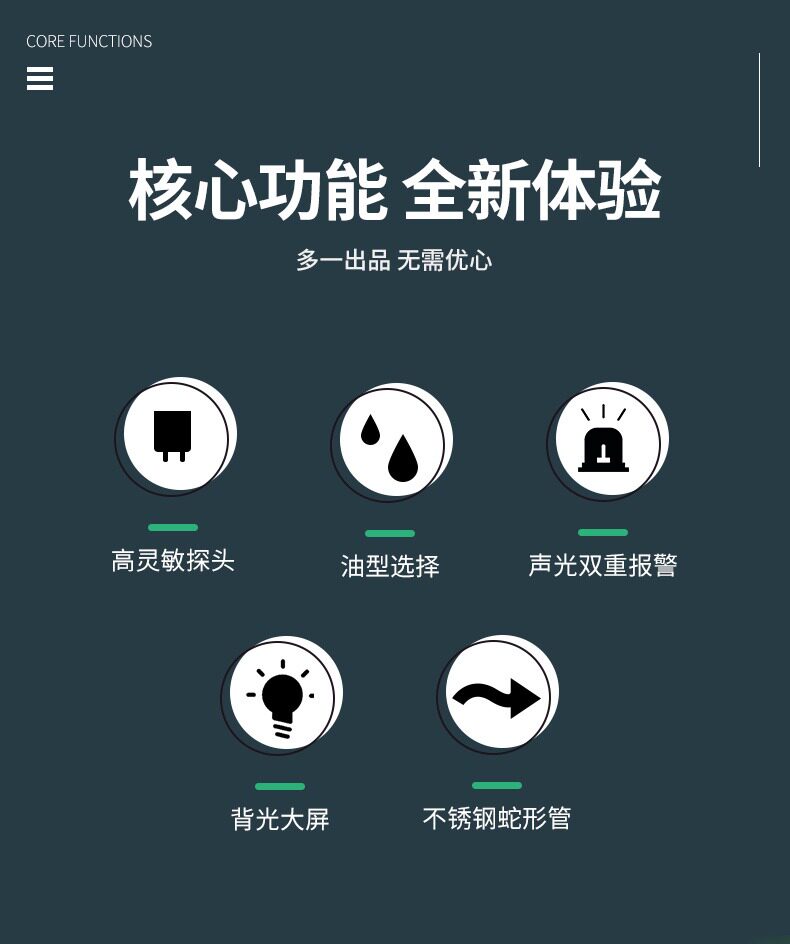 CORE FUNCTIONS

核心功能 全新体验

多一出品 无需优心

高灵敏探头

油型选择

声光双重报警

背光大屏

不锈钢蛇形管