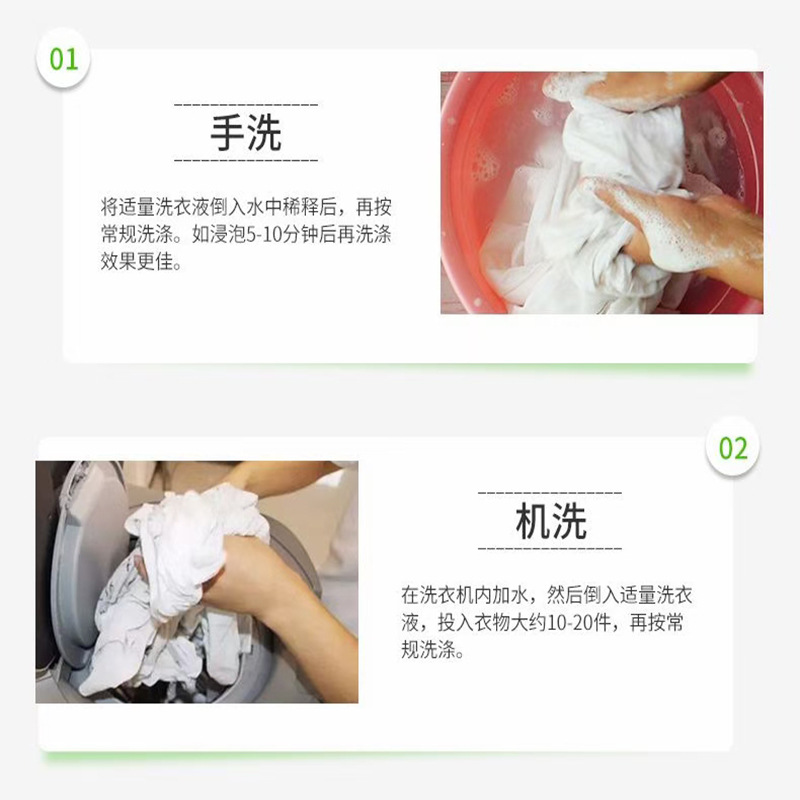 01

手洗

将适量洗衣液倒入水中稀释后，再按常规洗涤。如浸泡5-10分钟后再洗涤效果更佳。

02

机洗

在洗衣机内加水，然后倒入适量洗衣液，投入衣物大约10-20件，再按常规洗涤。