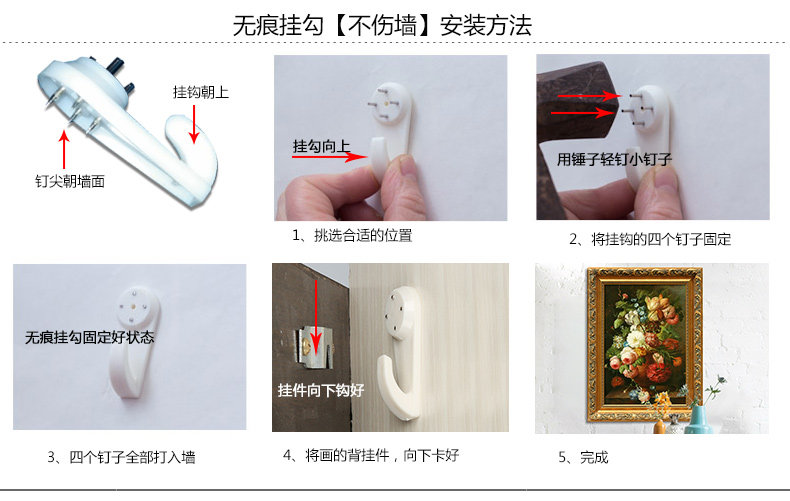 无痕挂勾【不伤墙】安装方法

挂钩朝上

钉尖朝墙面

挂勾向上

1、挑选合适的位置

用锤子轻钉小钉子

2、将挂钩的四个钉子固定

无痕挂勾固定好状态

3、四个钉子全部打入墙

挂件向下钩好

4、将画的背挂件，向下卡好

5、完成