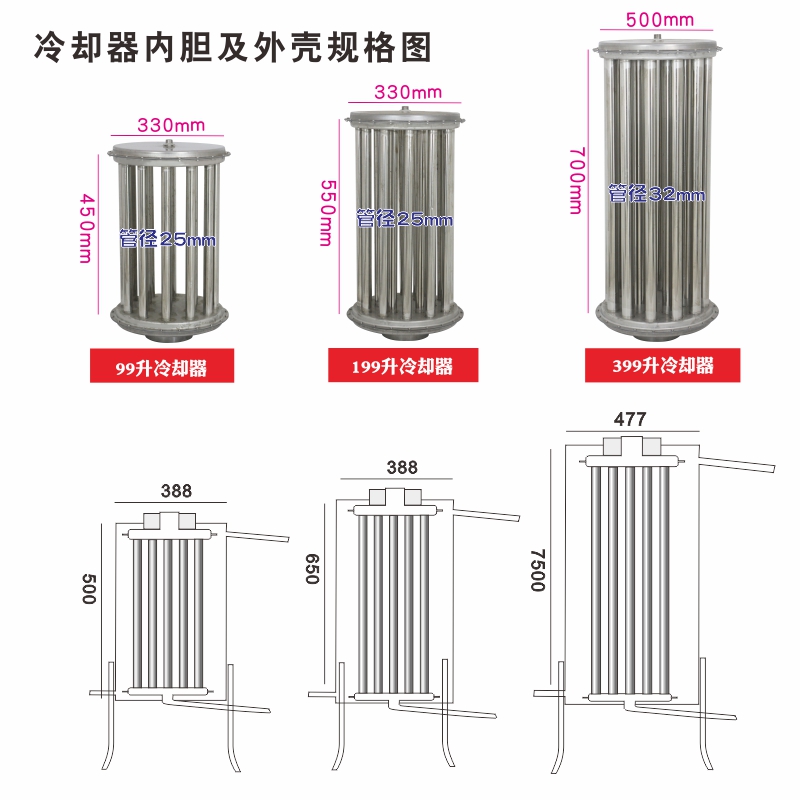 冷却器内胆及外壳规格图

330mm
450mm
管径25mm
99升冷却器

330mm
550mm
管径25mm
199升冷却器

500mm
700mm
管径32mm
399升冷却器

388
500

388
650

477
7500