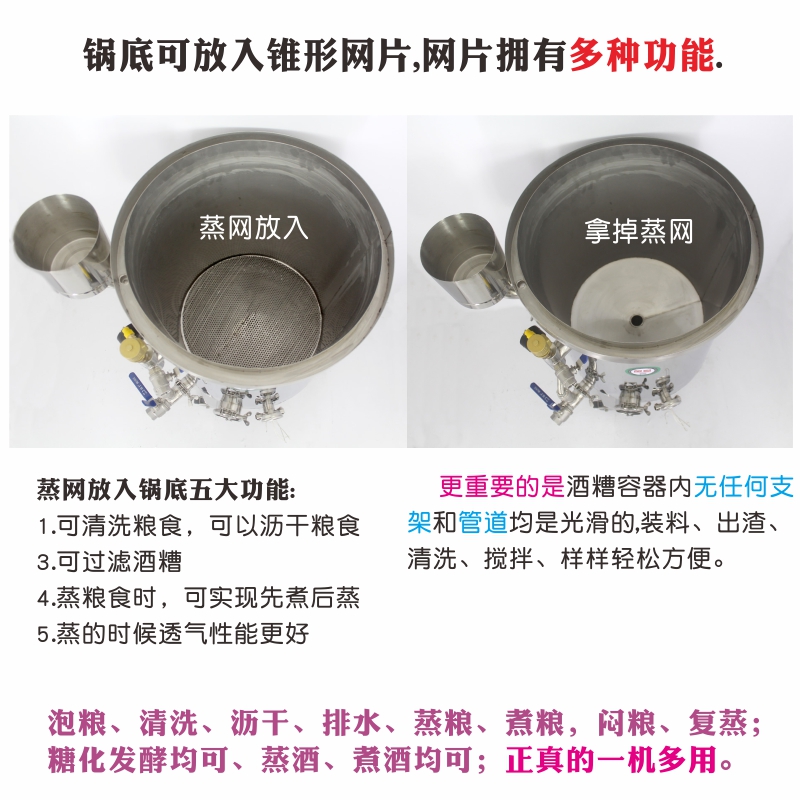 锅底可放入锥形网片,网片拥有多种功能.

蒸网放入

拿掉蒸网

蒸网放入锅底五大功能:
1.可清洗粮食，可以沥干粮食
3.可过滤酒糟
4.蒸粮食时，可实现先煮后蒸
5.蒸的时候透气性能更好

更重要的是酒糟容器内无任何支架和管道均是光滑的,装料、出渣、清洗、搅拌、样样轻松方便。

泡粮、清洗、沥干、排水、蒸粮、煮粮，闷粮、复蒸；糖化发酵均可、蒸酒、煮酒均可；正真的一机多用。