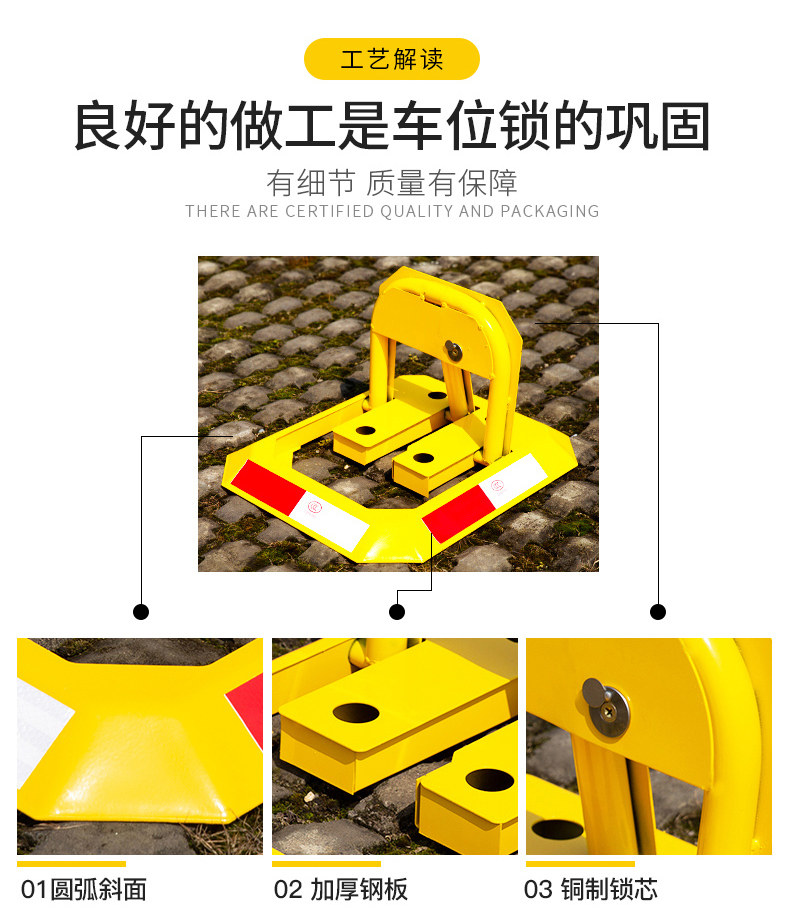 工艺解读

良好的做工是车位锁的巩固

有细节 质量有保障
THERE ARE CERTIFIED QUALITY AND PACKAGING

01圆弧斜面

02 加厚钢板

03 铜制锁芯