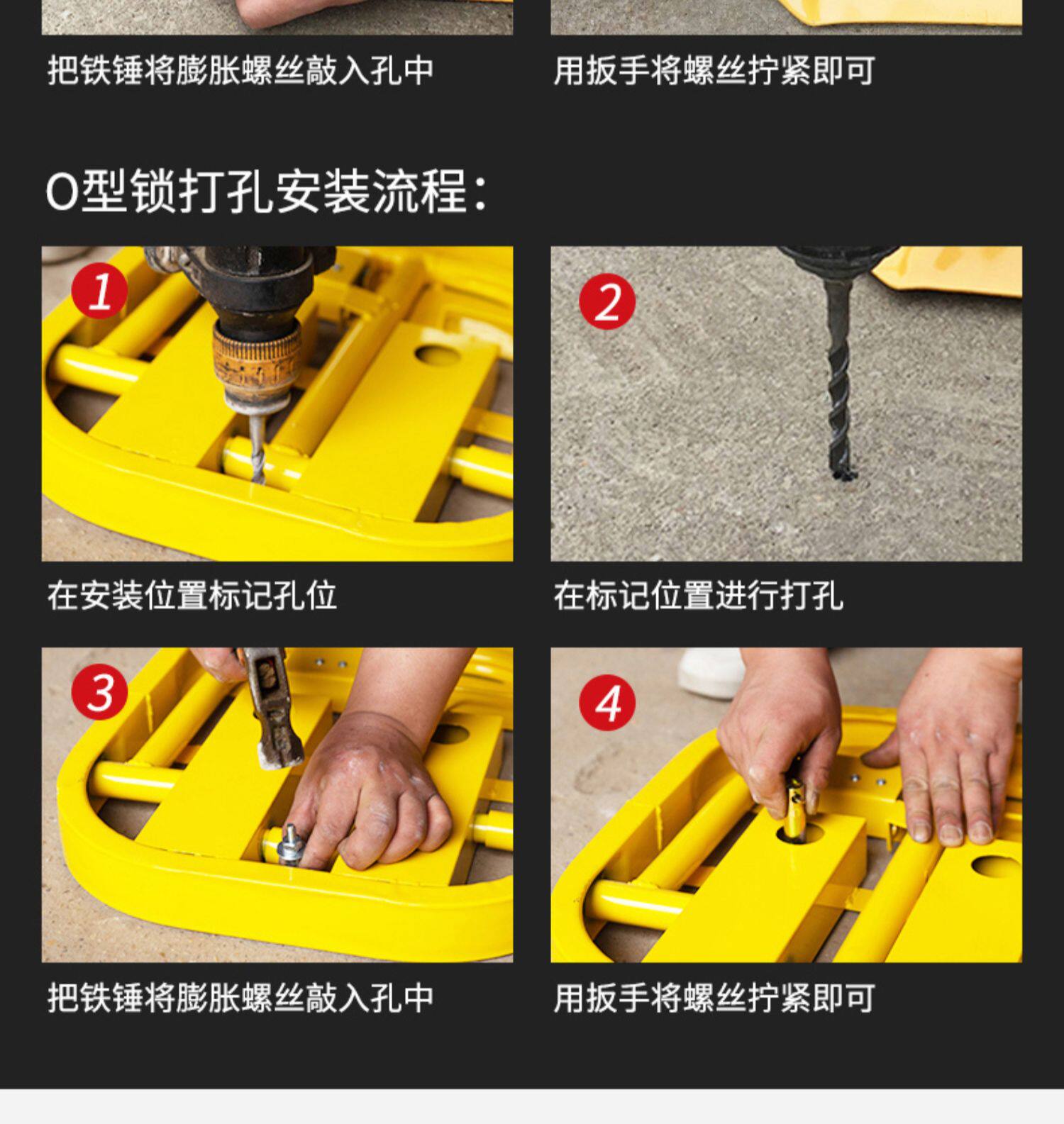 把铁锤将膨胀螺丝敲入孔中

用扳手将螺丝拧紧即可

O型锁打孔安装流程：

1

在安装位置标记孔位

2

在标记位置进行打孔

3

把铁锤将膨胀螺丝敲入孔中

4

用扳手将螺丝拧紧即可