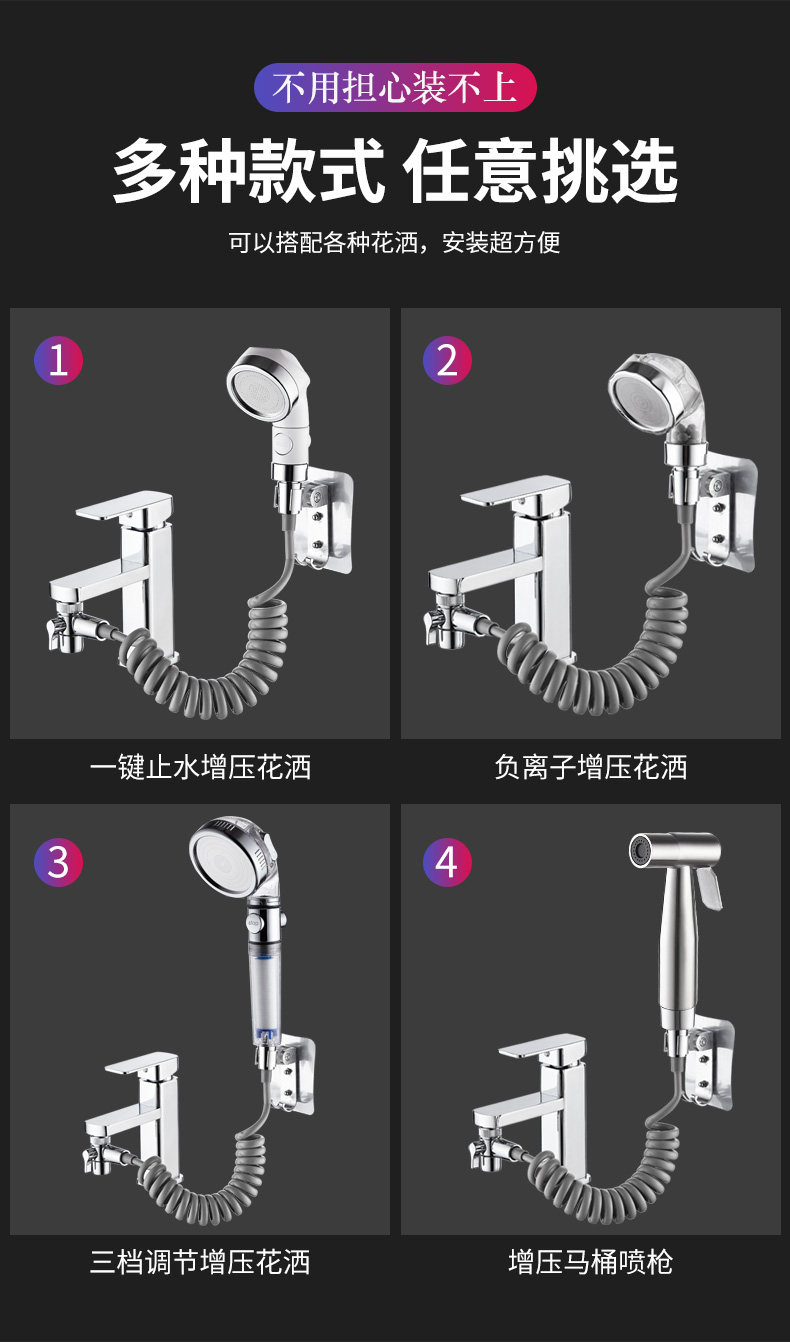 不用担心装不上

多种款式 任意挑选

可以搭配各种花洒，安装超方便

1

一键止水增压花洒

2

负离子增压花洒

3

三档调节增压花洒

4

增压马桶喷枪