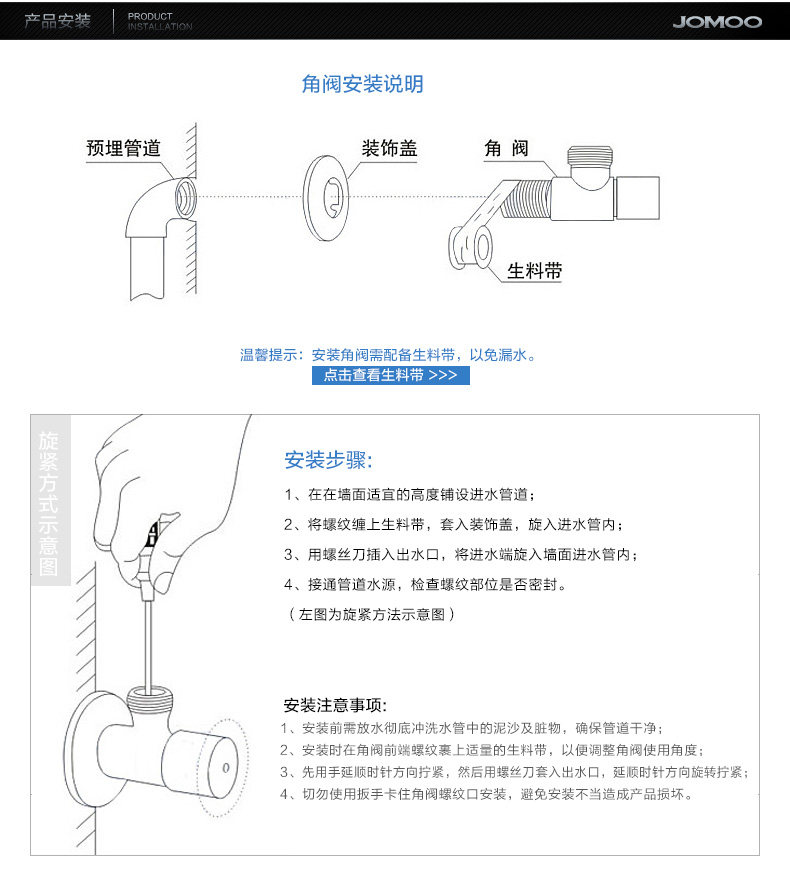 产品安装 PRODUCT INSTALLATION JOMOO

角阀安装说明

预埋管道

装饰盖

角 阀

生料带

温馨提示：安装角阀需配备生料带，以免漏水。

点击查看生料带 >>>

旋紧方式示意图

安装步骤:

1、在在墙面适宜的高度铺设进水管道；

2、将螺纹缠上生料带，套入装饰盖，旋入进水管内；

3、用螺丝刀插入出水口，将进水端旋入墙面进水管内；

4、接通管道水源，检查螺纹部位是否密封。

（左图为旋紧方法示意图）

安装注意事项:

1、安装前需放水彻底冲洗水管中的泥沙及脏物，确保管道干净；

2、安装时在角阀前端螺纹裹上适量的生料带，以便调整角阀使用角度；

3、先用手延顺时针方向拧紧，然后用螺丝刀套入出水口，延顺时针方向旋转拧紧；

4、切勿使用扳手卡住角阀螺纹口安装，避免安装不当造成产品损坏。