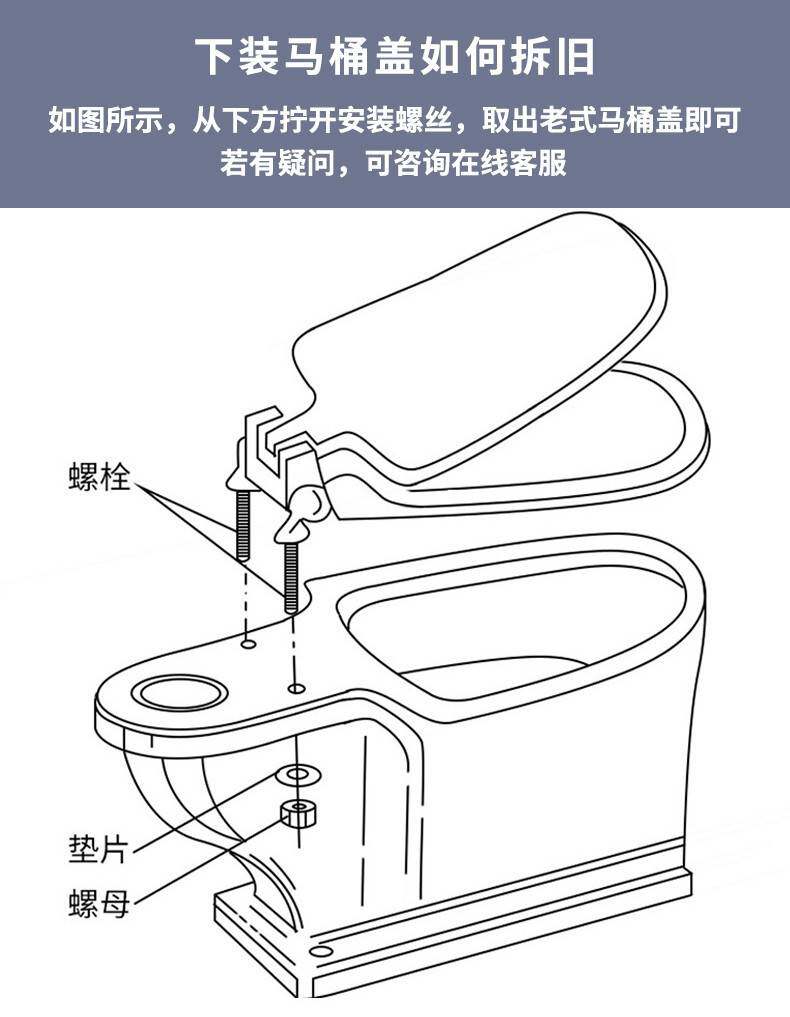 下装马桶盖如何拆旧

如图所示，从下方拧开安装螺丝，取出老式马桶盖即可
若有疑问，可咨询在线客服

螺栓

垫片

螺母