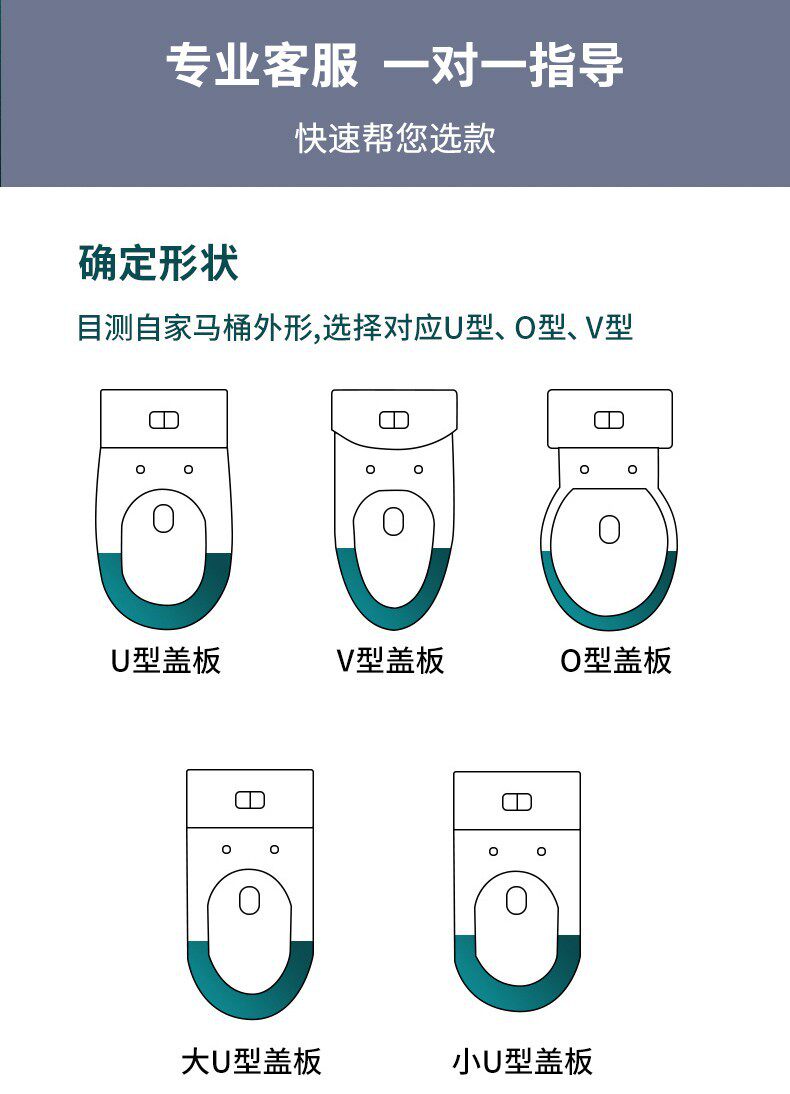 专业客服 一对一指导

快速帮您选款

确定形状

目测自家马桶外形,选择对应U型、O型、V型

U型盖板

V型盖板

O型盖板

大U型盖板

小U型盖板