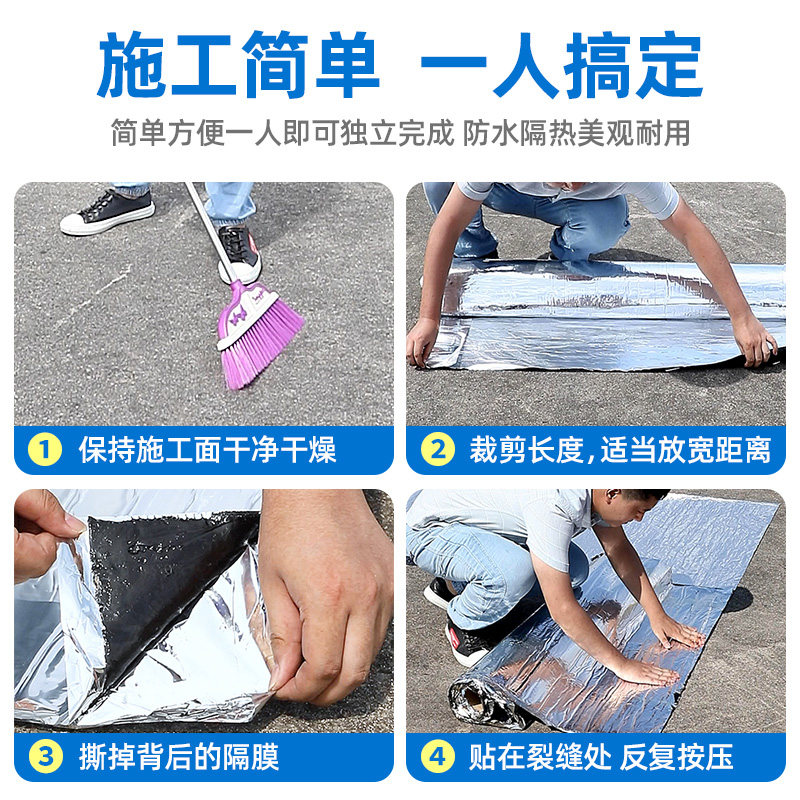 施工简单 一人搞定

简单方便一人即可独立完成 防水隔热美观耐用

1 保持施工面干净干燥

2 裁剪长度，适当放宽距离

3 撕掉背后的隔膜

4 贴在裂缝处 反复按压