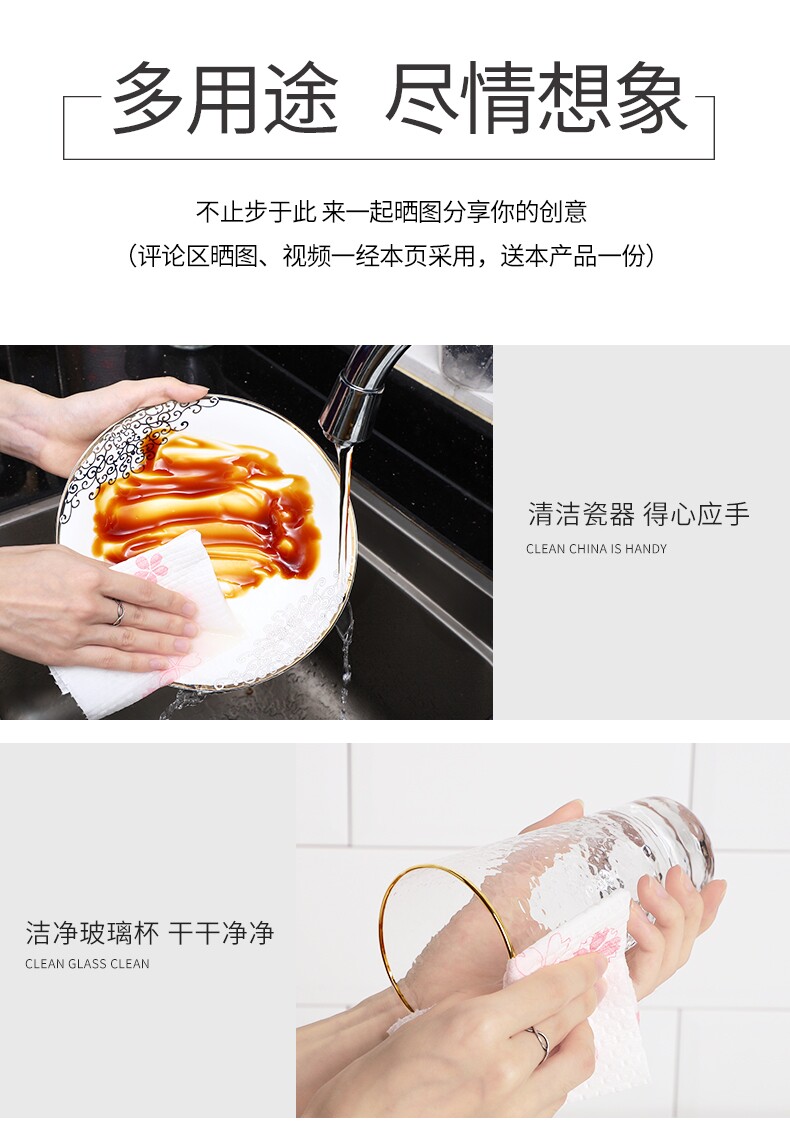 多用途 尽情想象

不止步于此 来一起晒图分享你的创意
（评论区晒图、视频一经本页采用，送本产品一份）

清洁瓷器 得心应手
CLEAN CHINA IS HANDY

洁净玻璃杯 干干净净
CLEAN GLASS CLEAN