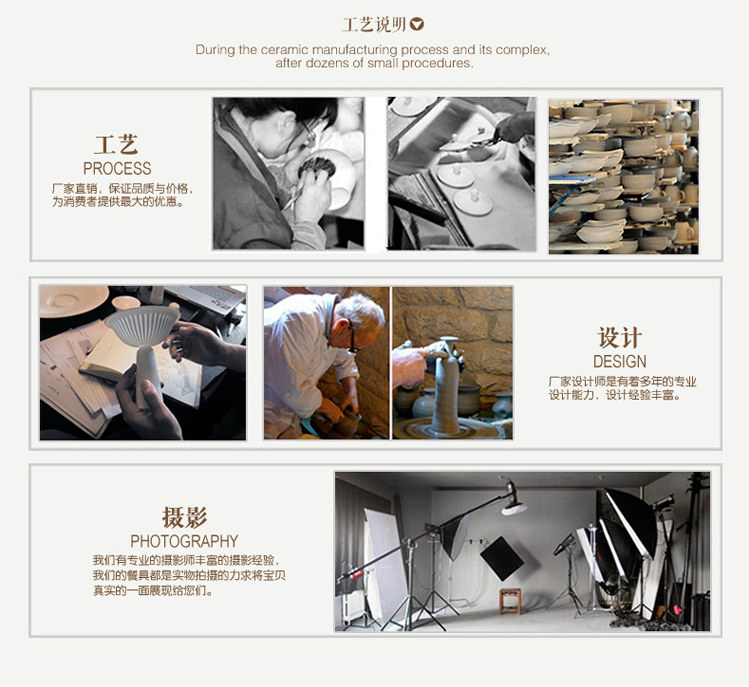 工艺说明

During the ceramic manufacturing process and its complex, after dozens of small procedures.

工艺
PROCESS
厂家直销，保证品质与价格，为消费者提供最大的优惠。

设计
DESIGN
厂家设计师是有着多年的专业设计能力，设计经验丰富。

摄影
PHOTOGRAPHY
我们有专业的摄影师丰富的摄影经验，我们的餐具都是实物拍摄的力求将宝贝真实的一面展现给您们。