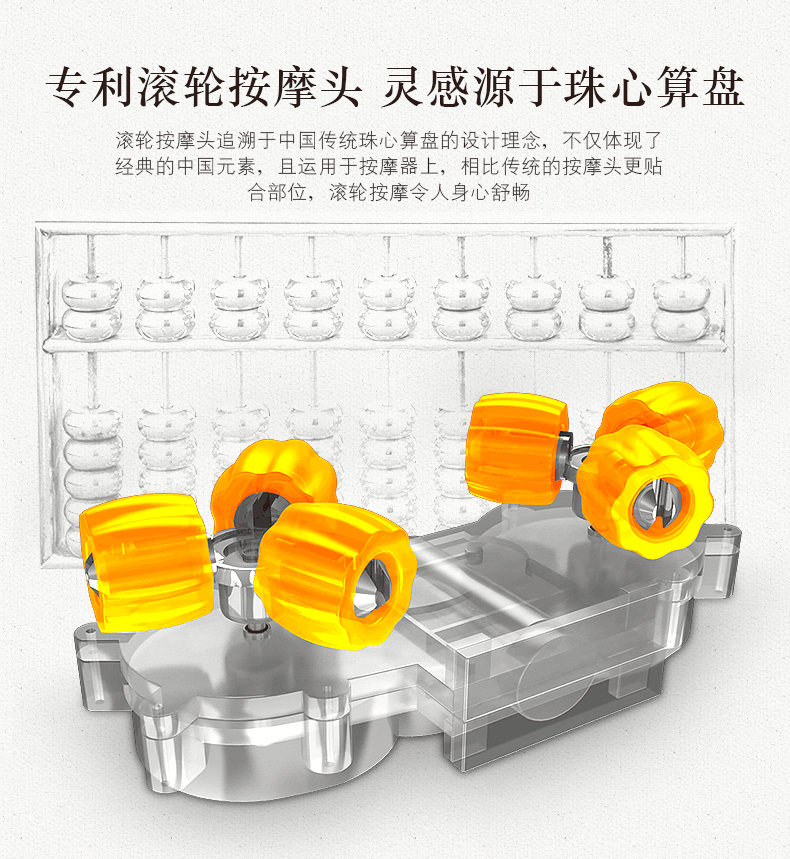 专利滚轮按摩头 灵感源于珠心算盘

滚轮按摩头追溯于中国传统珠心算盘的设计理念，不仅体现了经典的中国元素，且运用于按摩器上，相比传统的按摩头更贴合部位，滚轮按摩令人身心舒畅