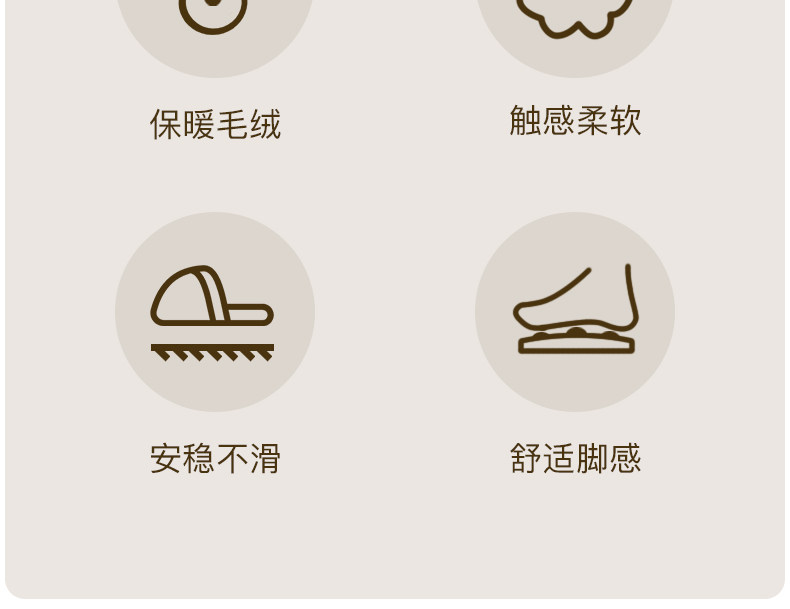 保暖毛绒

触感柔软

安稳不滑

舒适脚感