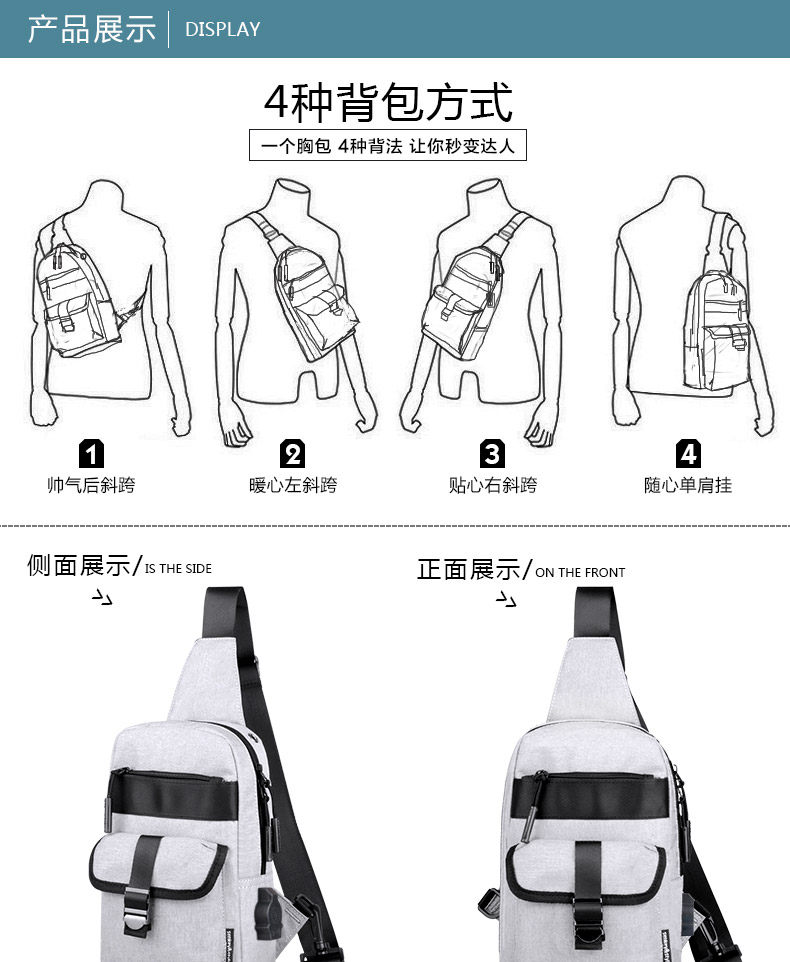 产品展示 | DISPLAY

4种背包方式

一个胸包 4种背法 让你秒变达人

1
帅气后斜跨

2
暖心左斜跨

3
贴心右斜跨

4
随心单肩挂

侧面展示/ IS THE SIDE

正面展示/ ON THE FRONT