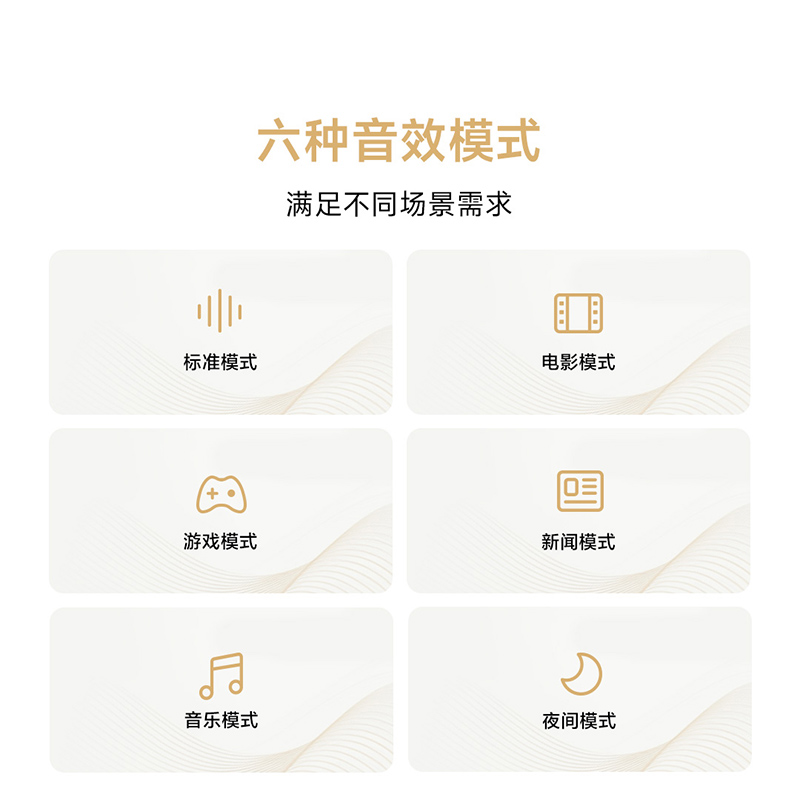 六种音效模式

满足不同场景需求

标准模式

电影模式

游戏模式

新闻模式

音乐模式

夜间模式