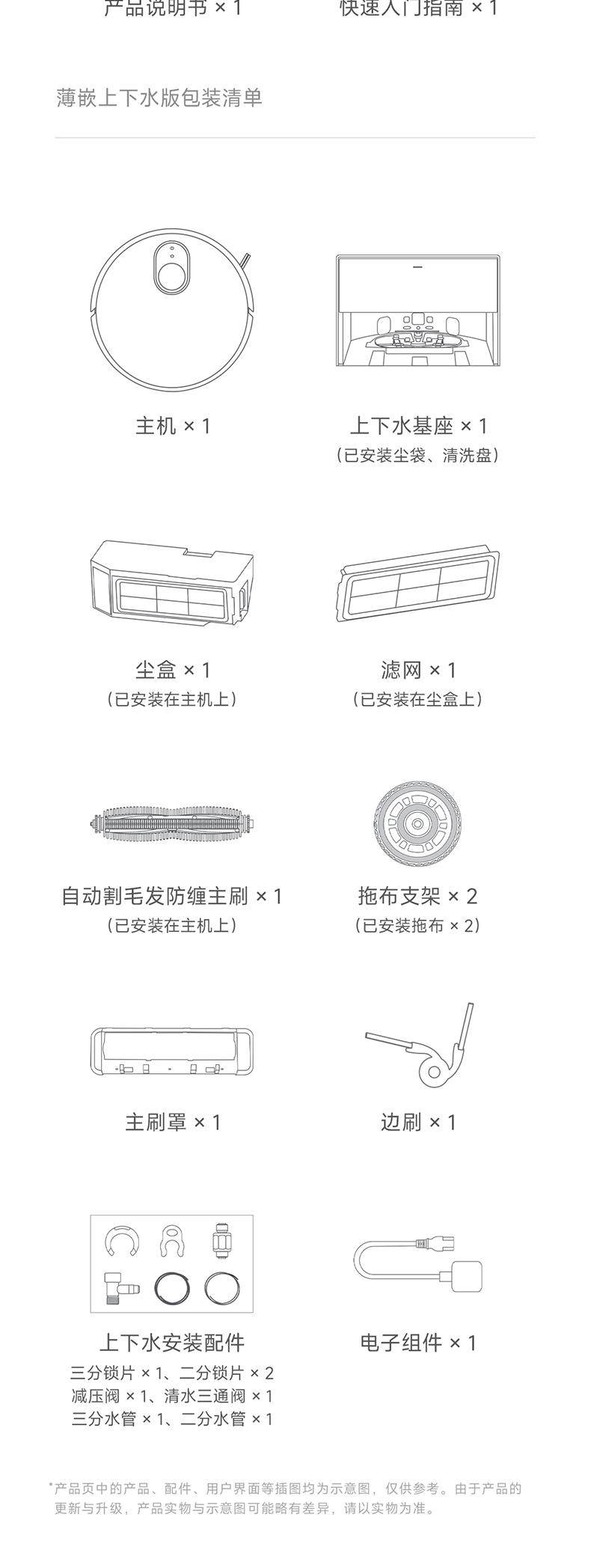 产品说明书 × 1

快速入门指南 × 1

薄嵌上下水版包装清单

主机 × 1

上下水基座 × 1
（已安装尘袋、清洗盘）

尘盒 × 1
（已安装在主机上）

滤网 × 1
（已安装在尘盒上）

自动割毛发防缠主刷 × 1
（已安装在主机上）

拖布支架 × 2
（已安装拖布 × 2）

主刷罩 × 1

边刷 × 1

上下水安装配件
三分锁片 × 1、二分锁片 × 2
减压阀 × 1、清水三通阀 × 1
三分水管 × 1、二分水管 × 1

电子组件 × 1

*产品页中的产品、配件、用户界面等插图均为示意图，仅供参考。由于产品的更新与升级，产品实物与示意图可能略有差异，请以实物为准。