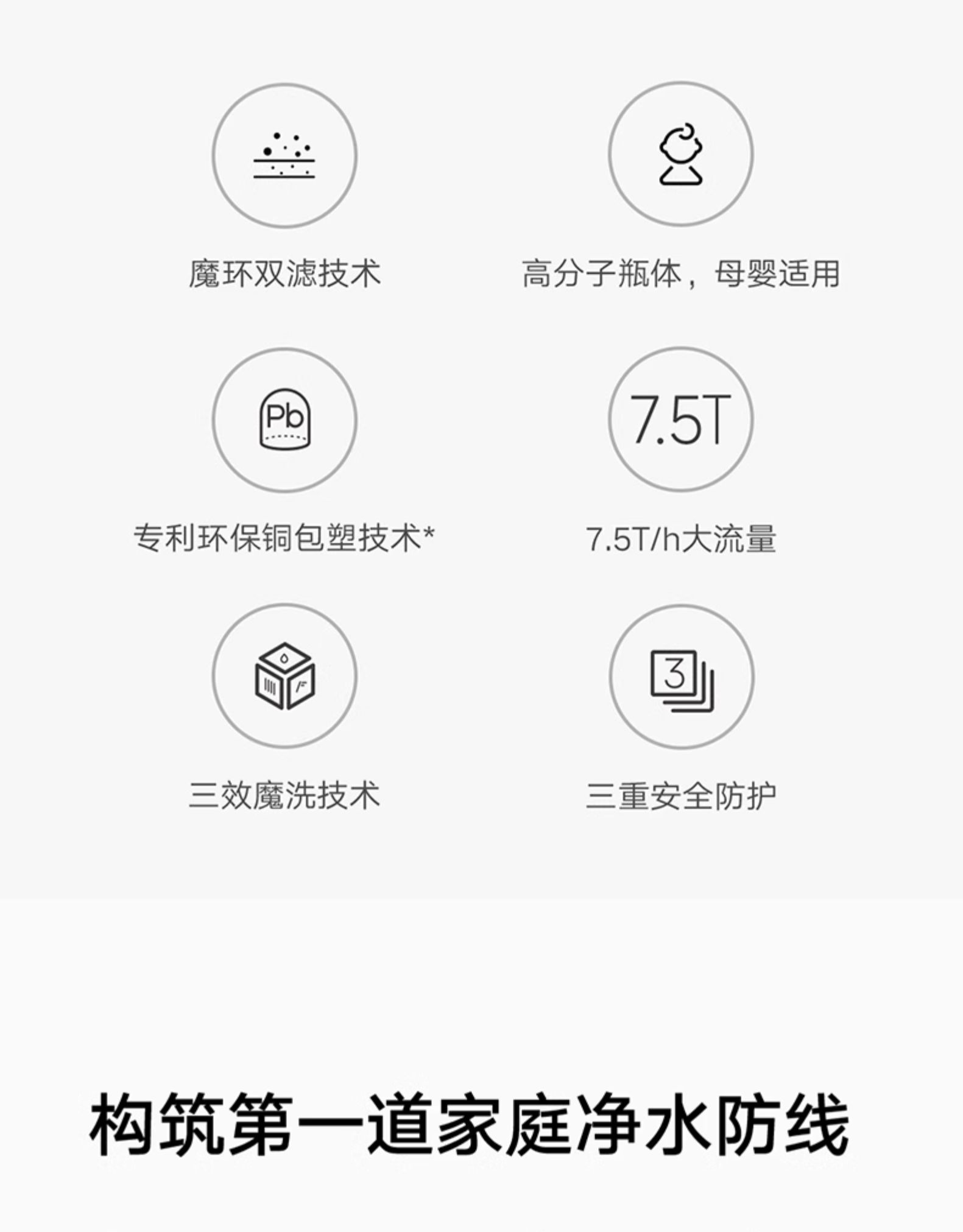 魔环双滤技术

高分子瓶体，母婴适用

Pb

专利环保铜包塑技术*

7.5T

7.5T/h大流量

三效魔洗技术

3

三重安全防护

构筑第一道家庭净水防线