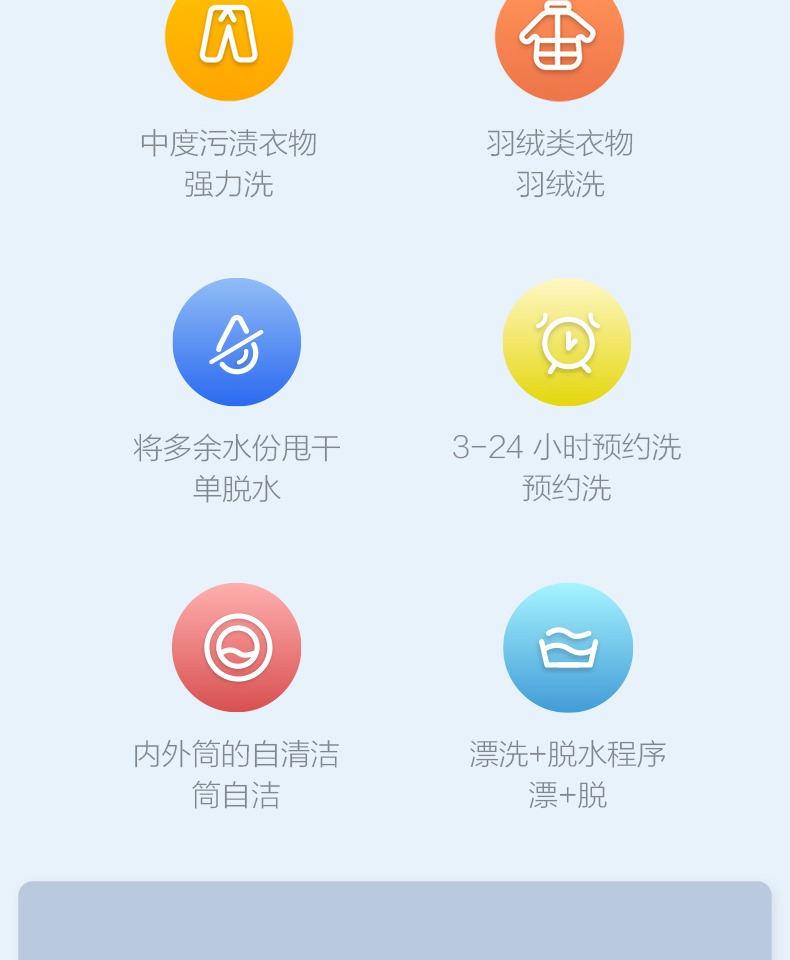 中度污渍衣物
强力洗

羽绒类衣物
羽绒洗

将多余水份甩干
单脱水

3-24小时预约洗
预约洗

内外筒的自清洁
筒自洁

漂洗+脱水程序
漂+脱