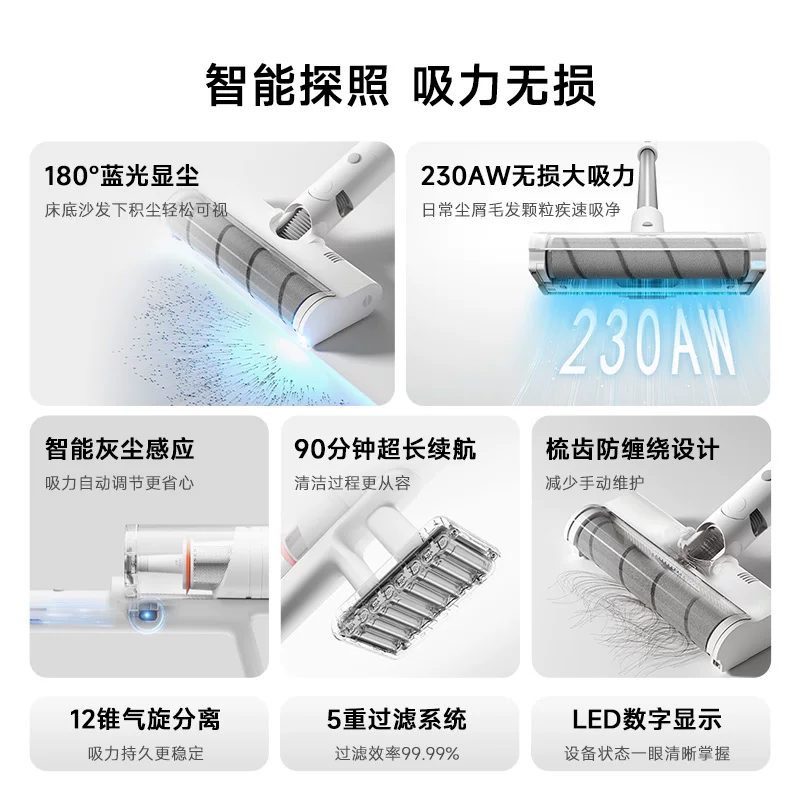 智能探照 吸力无损

180°蓝光显尘
床底沙发下积尘轻松可视

230AW无损大吸力
日常尘屑毛发颗粒疾速吸净

230AW

智能灰尘感应
吸力自动调节更省心

90分钟超长续航
清洁过程更从容

梳齿防缠绕设计
减少手动维护

12锥气旋分离
吸力持久更稳定

5重过滤系统
过滤效率99.99%

LED数字显示
设备状态一眼清晰掌握