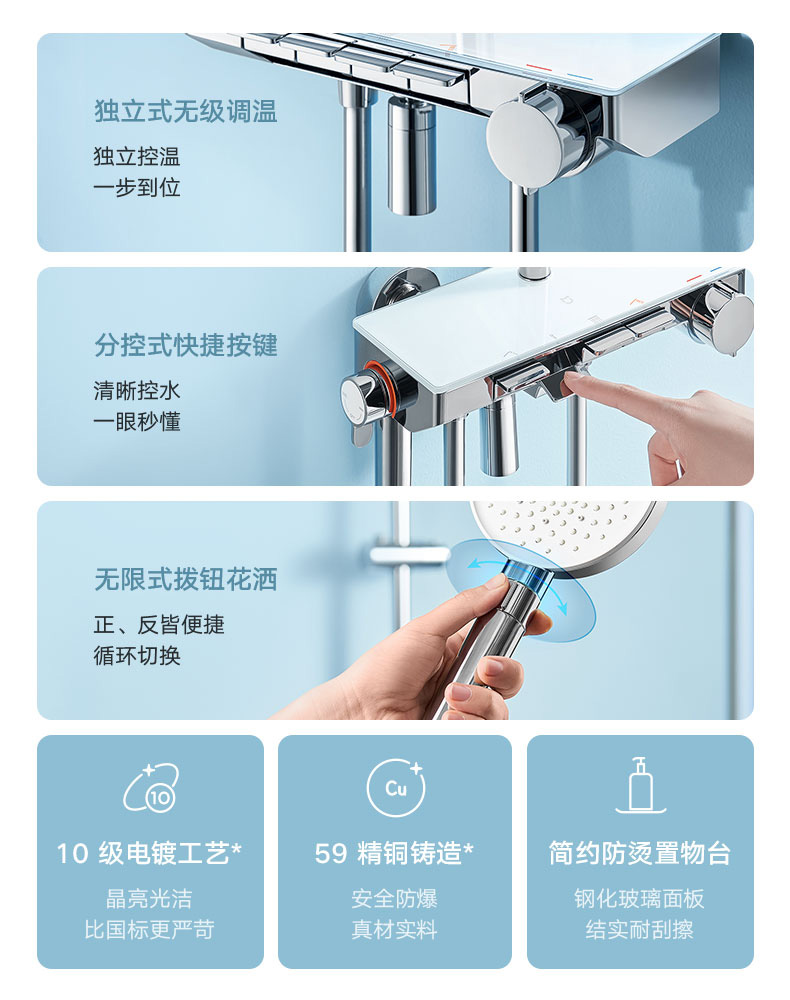 独立式无级调温

独立控温
一步到位

分控式快捷按键

清晰控水
一眼秒懂

无限式拨钮花洒

正、反皆便捷
循环切换

10

10 级电镀工艺*

晶亮光洁
比国标更严苛

Cu

59 精铜铸造*

安全防爆
真材实料

简约防烫置物台

钢化玻璃面板
结实耐刮擦