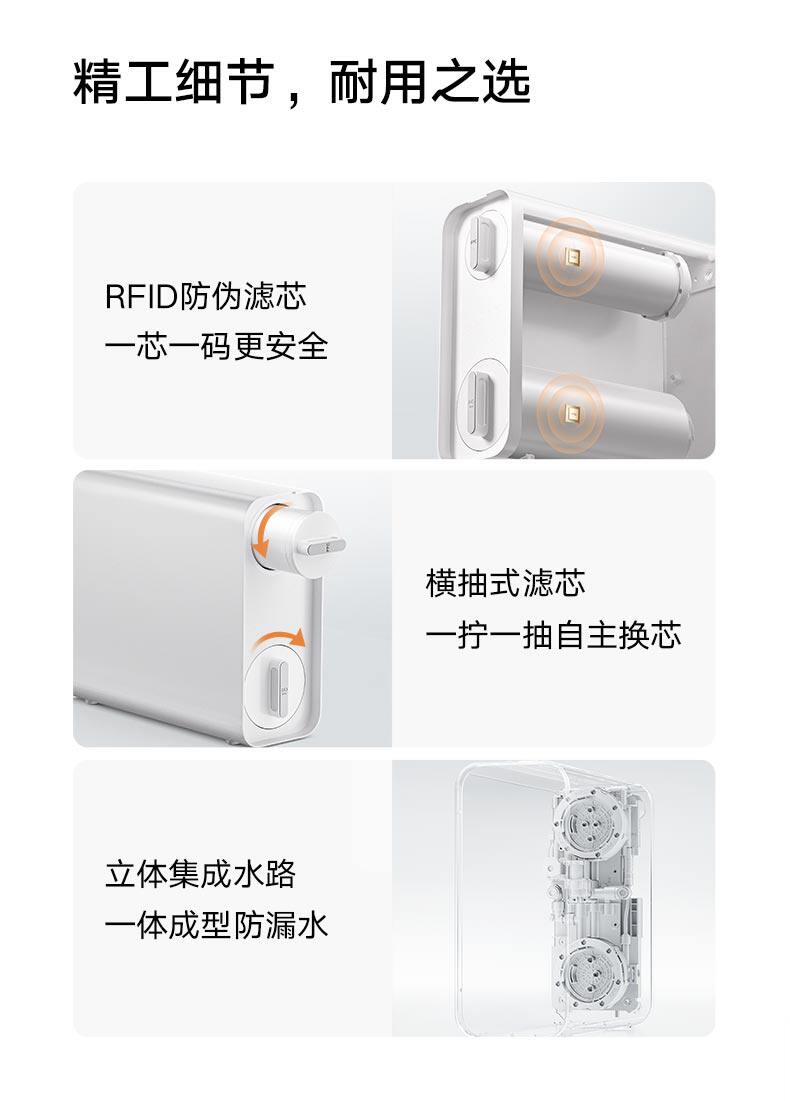 精工细节，耐用之选

RFID防伪滤芯
一芯一码更安全

横抽式滤芯
一拧一抽自主换芯

立体集成水路
一体成型防漏水