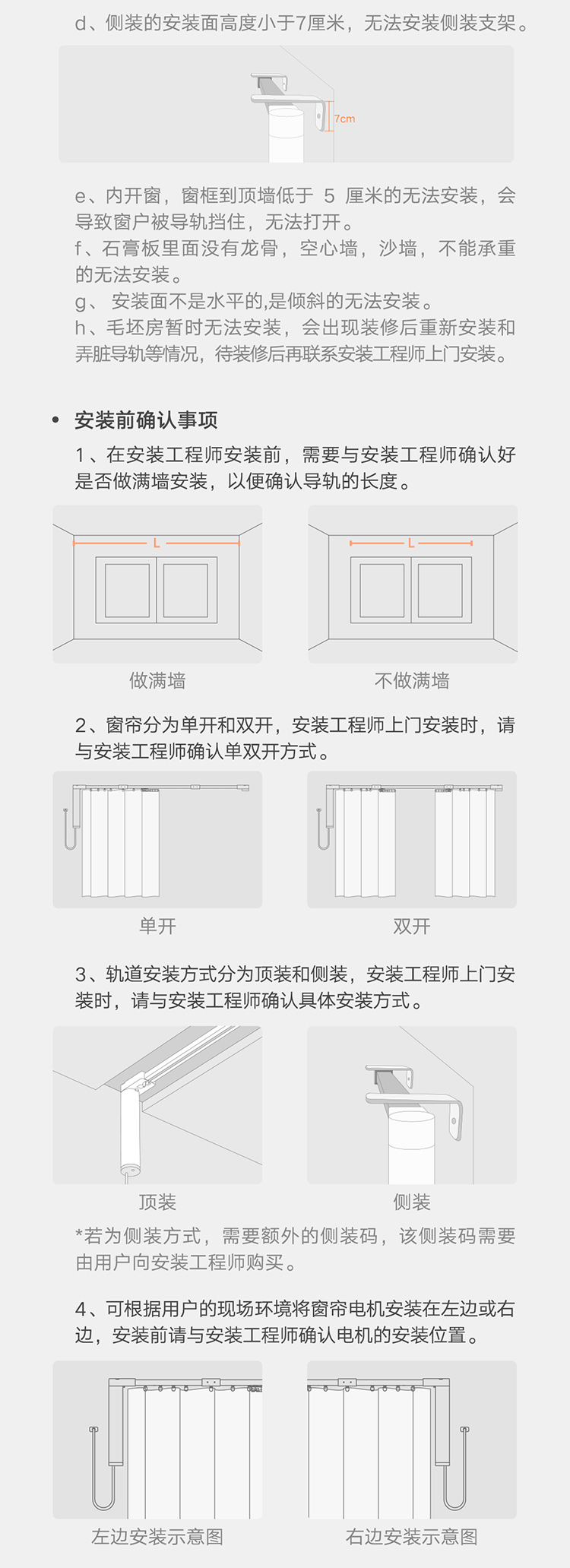 d、侧装的安装面高度小于7厘米，无法安装侧装支架。

7cm

e、内开窗，窗框到顶墙低于 5 厘米的无法安装，会导致窗户被导轨挡住，无法打开。
f、石膏板里面没有龙骨，空心墙，沙墙，不能承重的无法安装。
g、 安装面不是水平的,是倾斜的无法安装。
h、毛坯房暂时无法安装，会出现装修后重新安装和弄脏导轨等情况，待装修后再联系安装工程师上门安装。

• 安装前确认事项

1、在安装工程师安装前，需要与安装工程师确认好是否做满墙安装，以便确认导轨的长度。

L

L

做满墙

不做满墙

2、窗帘分为单开和双开，安装工程师上门安装时，请与安装工程师确认单双开方式。

单开

双开

3、轨道安装方式分为顶装和侧装，安装工程师上门安装时，请与安装工程师确认具体安装方式。

顶装

侧装

*若为侧装方式，需要额外的侧装码，该侧装码需要由用户向安装工程师购买。

4、可根据用户的现场环境将窗帘电机安装在左边或右边，安装前请与安装工程师确认电机的安装位置。

左边安装示意图

右边安装示意图