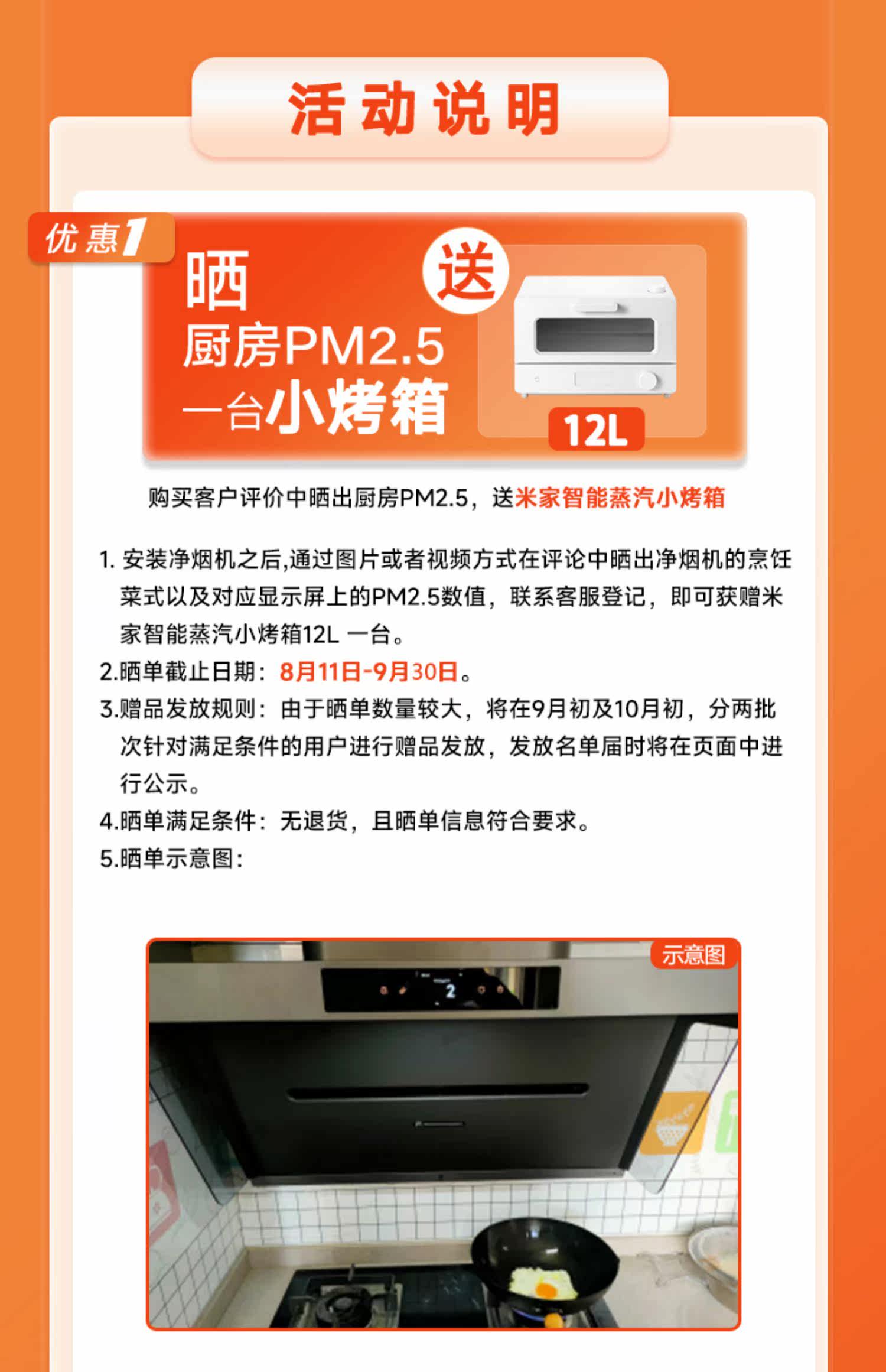 活动说明

优惠1

晒
厨房PM2.5
一台小烤箱

送

12L

购买客户评价中晒出厨房PM2.5，送米家智能蒸汽小烤箱

1. 安装净烟机之后,通过图片或者视频方式在评论中晒出净烟机的烹饪菜式以及对应显示屏上的PM2.5数值，联系客服登记，即可获赠米家智能蒸汽小烤箱12L 一台。
2.晒单截止日期：8月11日-9月30日。
3.赠品发放规则：由于晒单数量较大，将在9月初及10月初，分两批次针对满足条件的用户进行赠品发放，发放名单届时将在页面中进行公示。
4.晒单满足条件：无退货，且晒单信息符合要求。
5.晒单示意图：

示意图

2