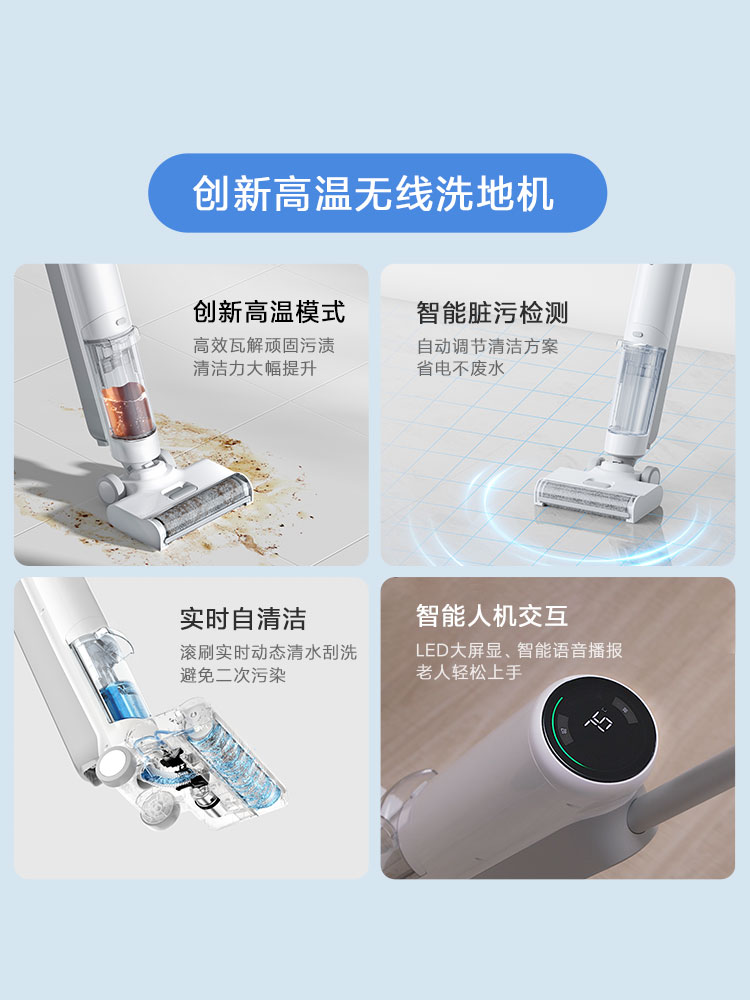 创新高温无线洗地机

创新高温模式
高效瓦解顽固污渍
清洁力大幅提升

智能脏污检测
自动调节清洁方案
省电不废水

实时自清洁
滚刷实时动态清水刮洗
避免二次污染

智能人机交互
LED大屏显、智能语音播报
老人轻松上手

75