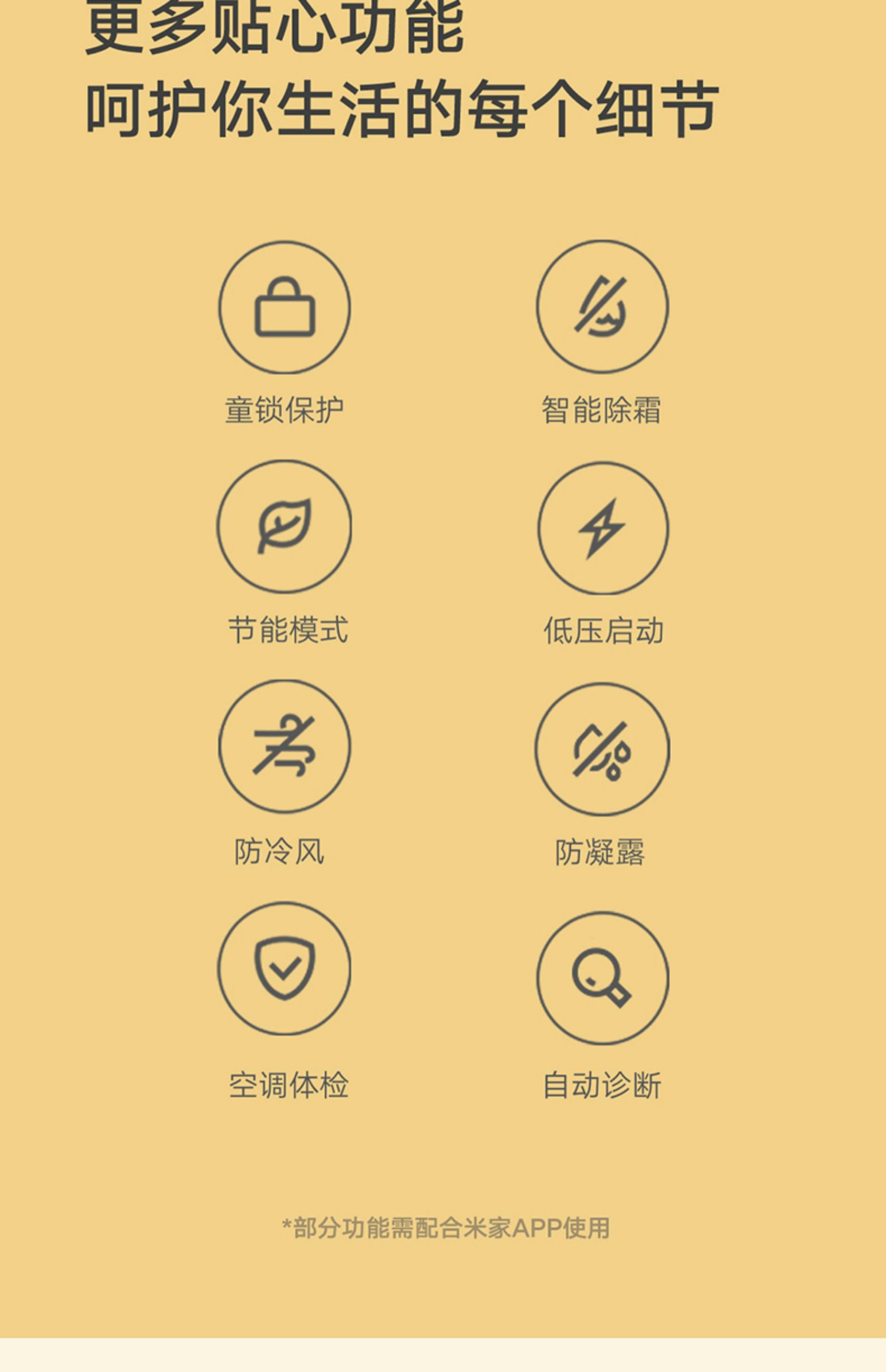 更多贴心功能
呵护你生活的每个细节

童锁保护

智能除霜

节能模式

低压启动

防冷风

防凝露

空调体检

自动诊断

*部分功能需配合米家APP使用