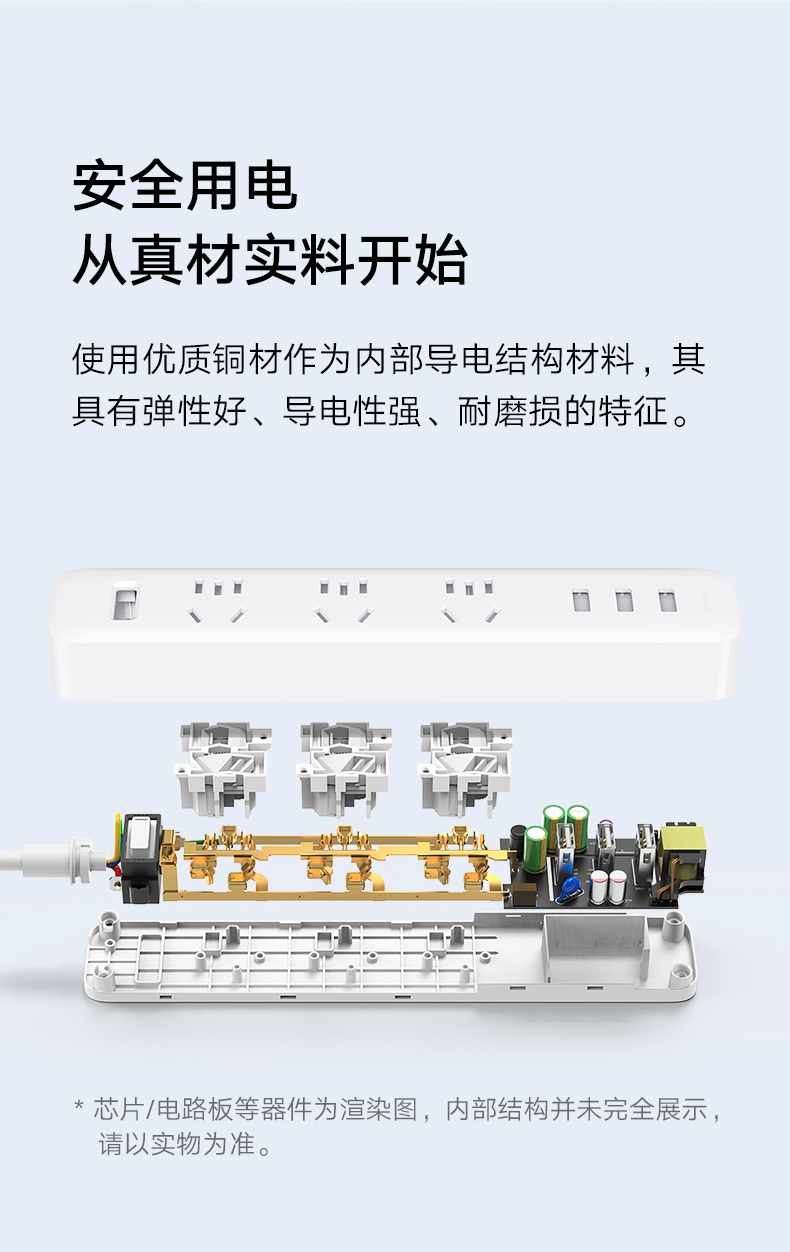 安全用电
从真材实料开始

使用优质铜材作为内部导电结构材料，其具有弹性好、导电性强、耐磨损的特征。

* 芯片/电路板等器件为渲染图，内部结构并未完全展示，请以实物为准。