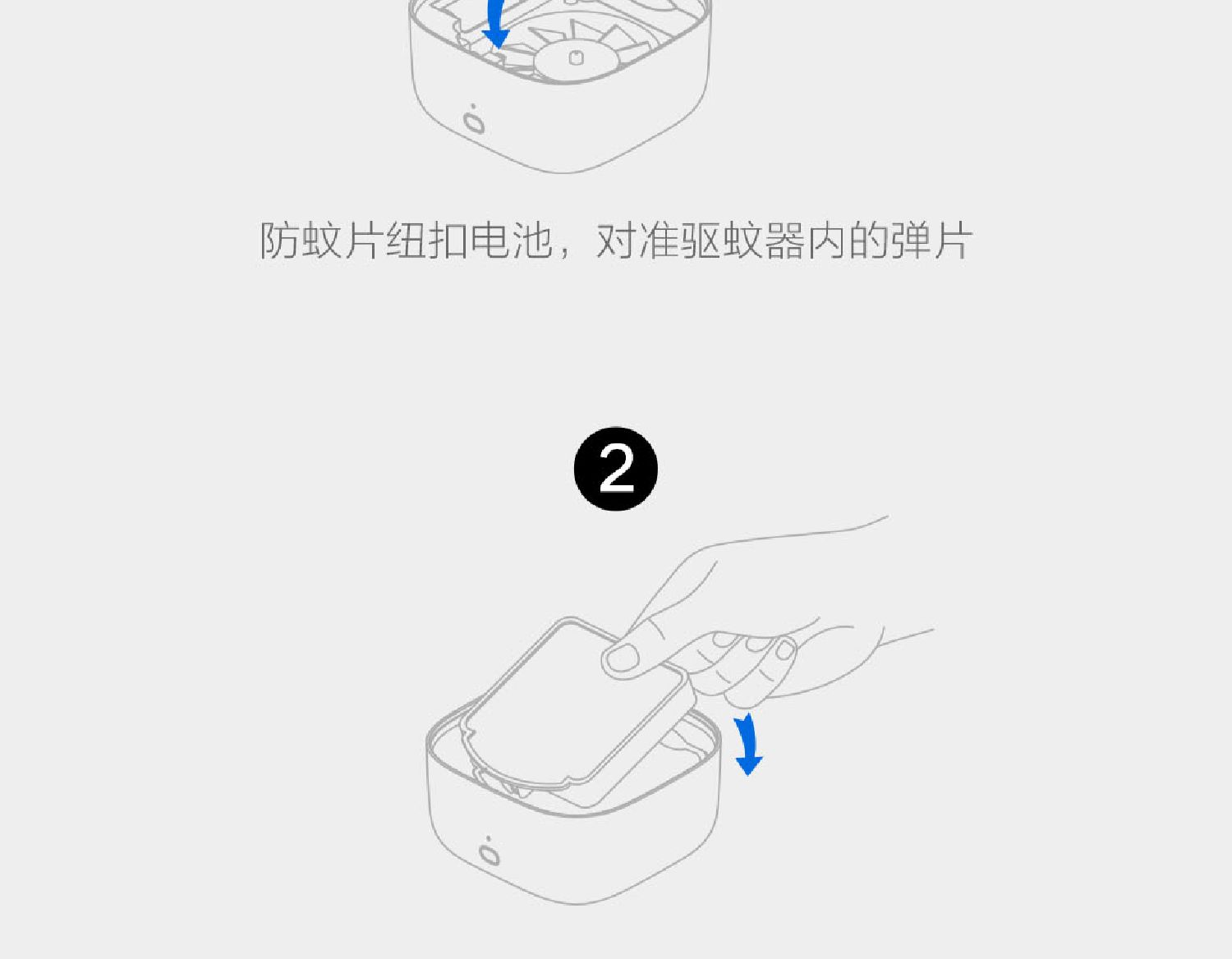 防蚊片纽扣电池，对准驱蚊器内的弹片

2