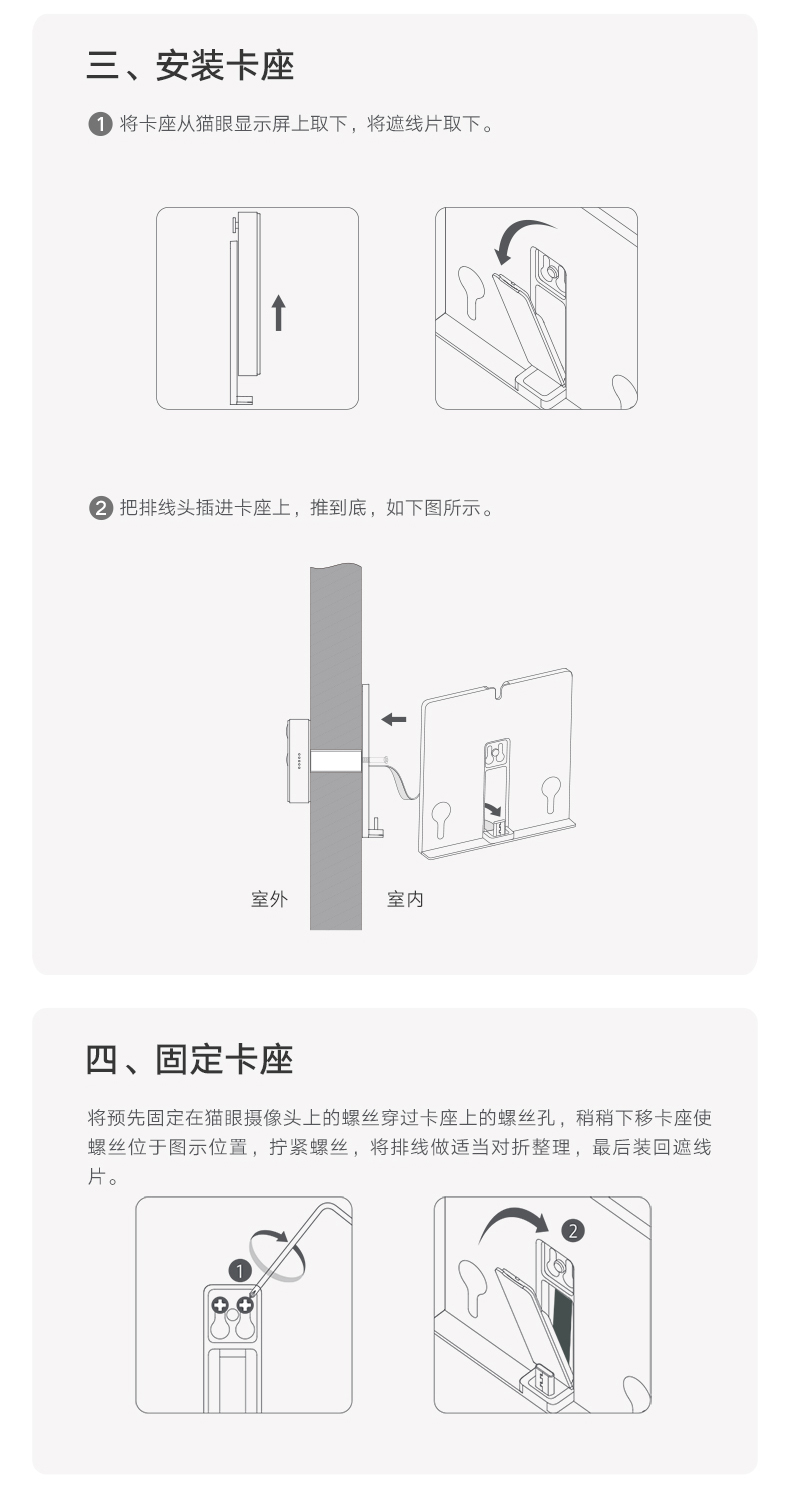 三、安装卡座

1 将卡座从猫眼显示屏上取下，将遮线片取下。

2 把排线头插进卡座上，推到底，如下图所示。

室外

室内

四、固定卡座

将预先固定在猫眼摄像头上的螺丝穿过卡座上的螺丝孔，稍稍下移卡座使螺丝位于图示位置，拧紧螺丝，将排线做适当对折整理，最后装回遮线片。

1

2