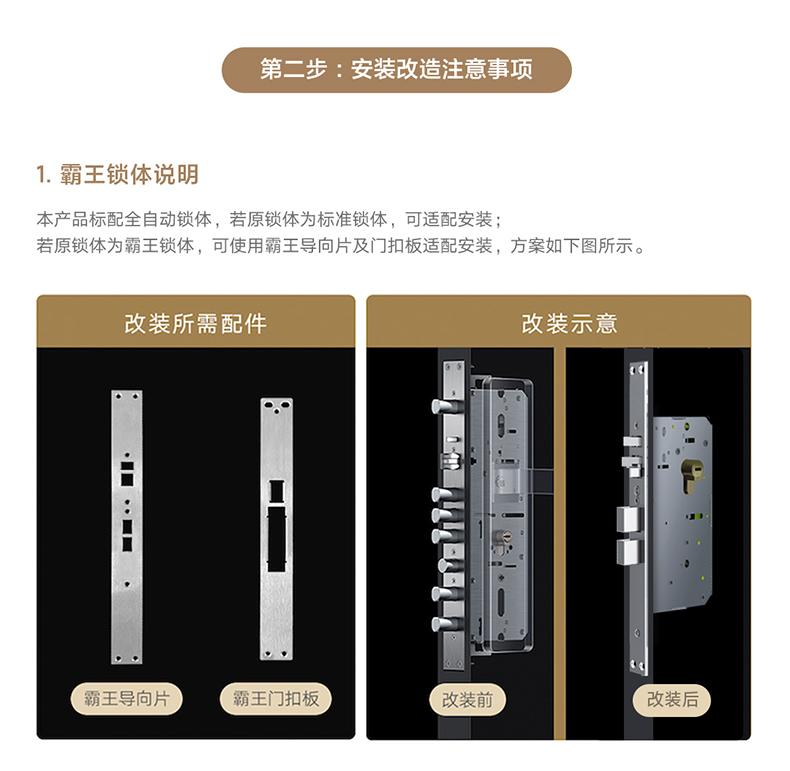 第二步：安装改造注意事项

1. 霸王锁体说明

本产品标配全自动锁体，若原锁体为标准锁体，可适配安装；
若原锁体为霸王锁体，可使用霸王导向片及门扣板适配安装，方案如下图所示。

改装所需配件

霸王导向片

霸王门扣板

改装示意

改装前

改装后