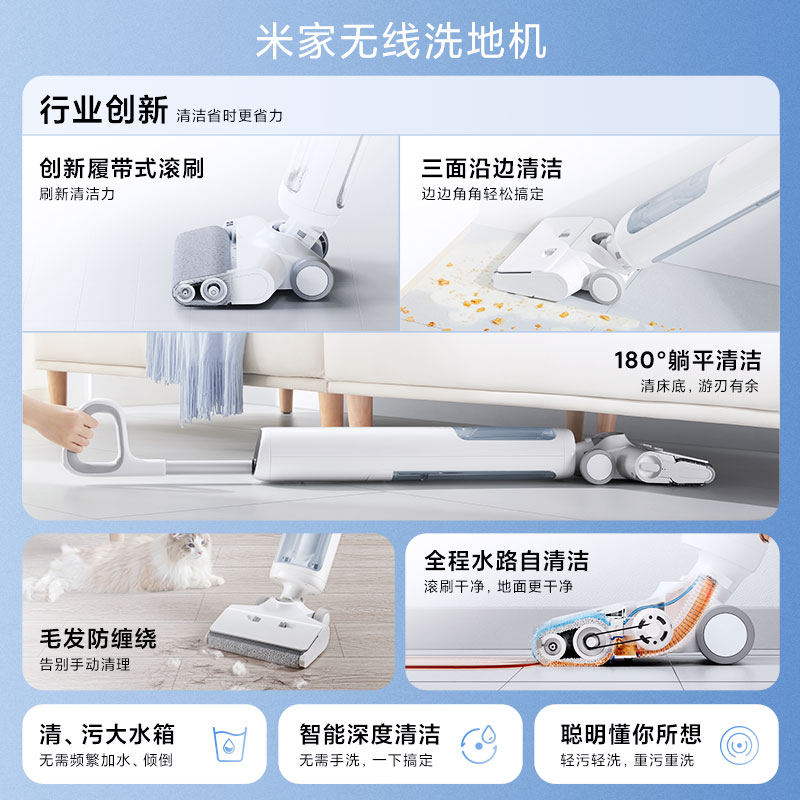 米家无线洗地机

行业创新 清洁省时更省力

创新履带式滚刷
刷新清洁力

三面沿边清洁
边边角角轻松搞定

180°躺平清洁
清床底，游刃有余

毛发防缠绕
告别手动清理

全程水路自清洁
滚刷干净，地面更干净

清、污大水箱
无需频繁加水、倾倒

智能深度清洁
无需手洗，一下搞定

聪明懂你所想
轻污轻洗，重污重洗