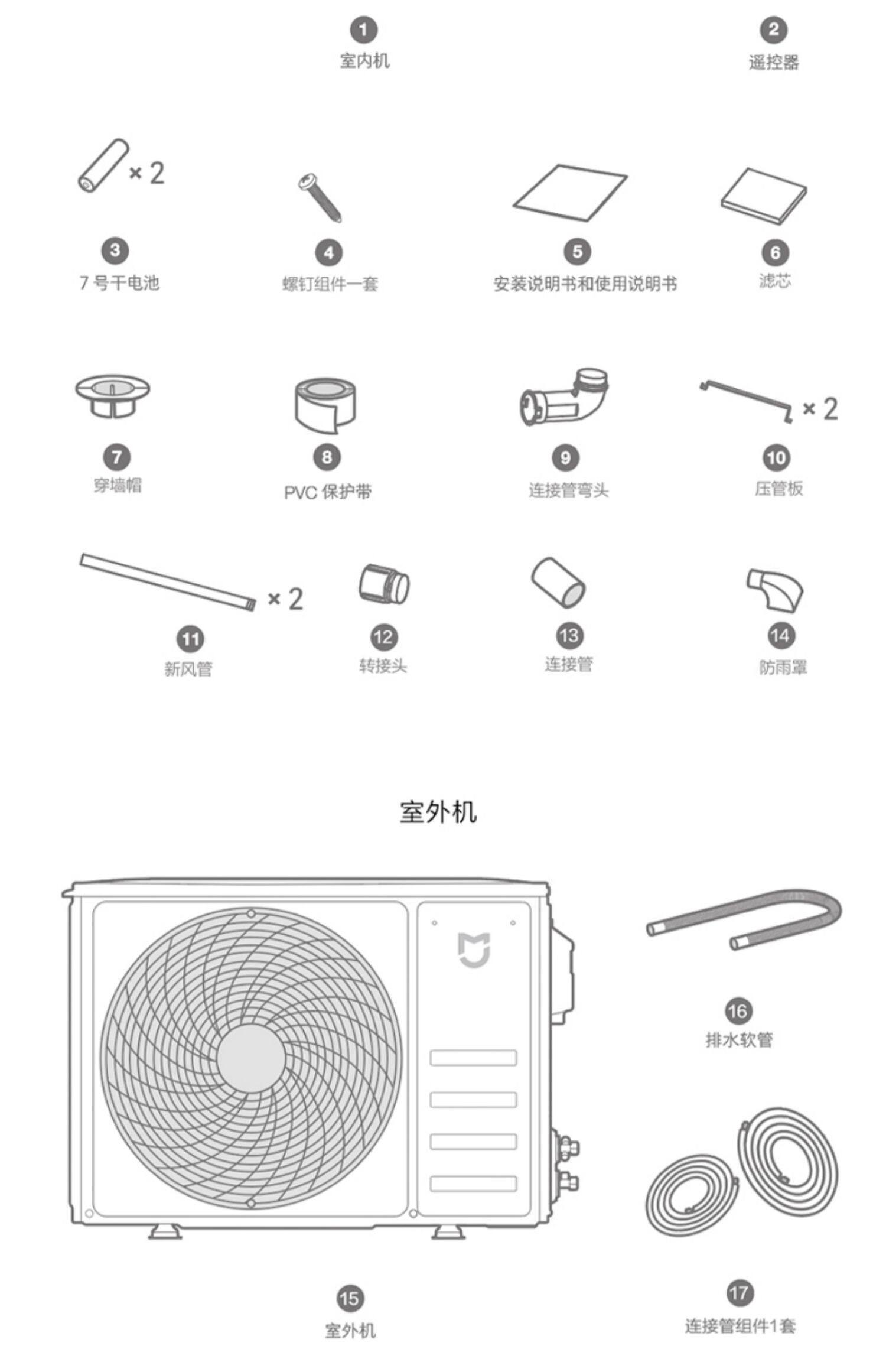 1
室内机

2
遥控器

× 2

3
7 号干电池

4
螺钉组件一套

5
安装说明书和使用说明书

6
滤芯

7
穿墙帽

8
PVC 保护带

9
连接管弯头

× 2

10
压管板

× 2

11
新风管

12
转接头

13
连接管

14
防雨罩

室外机

15
室外机

16
排水软管

17
连接管组件1套