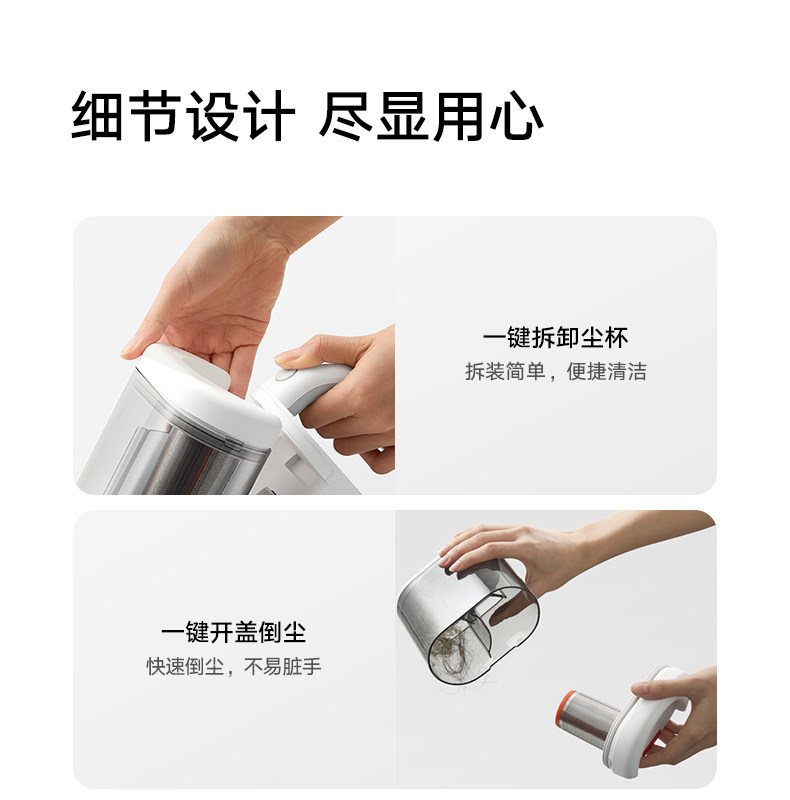 细节设计 尽显用心

一键拆卸尘杯
拆装简单，便捷清洁

一键开盖倒尘
快速倒尘，不易脏手