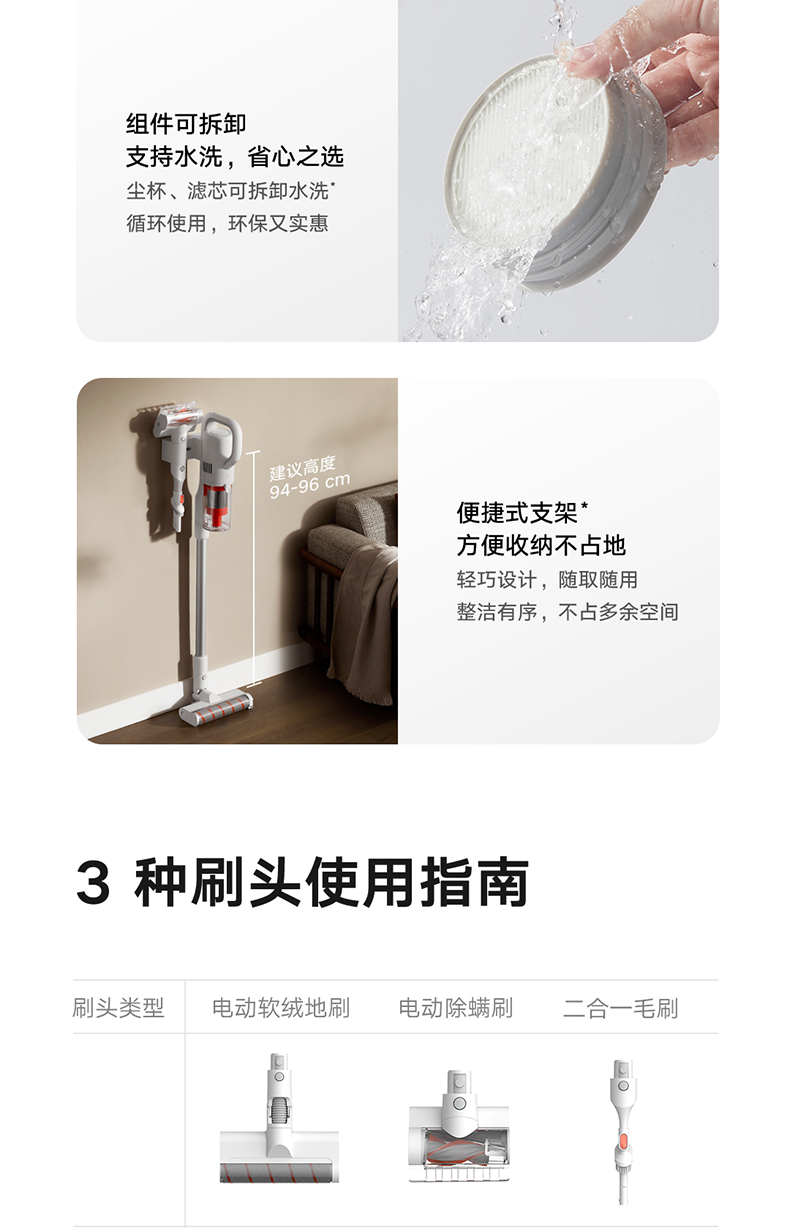 组件可拆卸
支持水洗，省心之选
尘杯、滤芯可拆卸水洗*
循环使用，环保又实惠

建议高度
94-96 cm

便捷式支架*
方便收纳不占地
轻巧设计，随取随用
整洁有序，不占多余空间

3 种刷头使用指南

| 刷头类型 | 电动软绒地刷 | 电动除螨刷 | 二合一毛刷 |
|---|---|---|---|
| | | | |