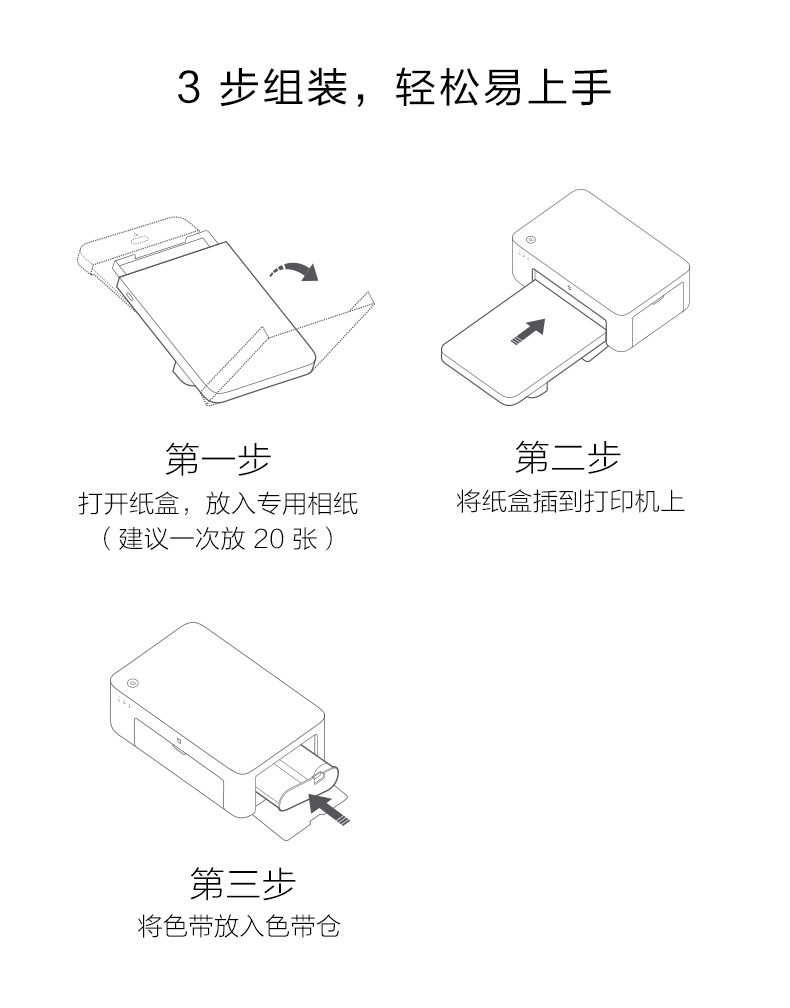 3 步组装，轻松易上手

第一步
打开纸盒，放入专用相纸
（建议一次放 20 张）

第二步
将纸盒插到打印机上

第三步
将色带放入色带仓