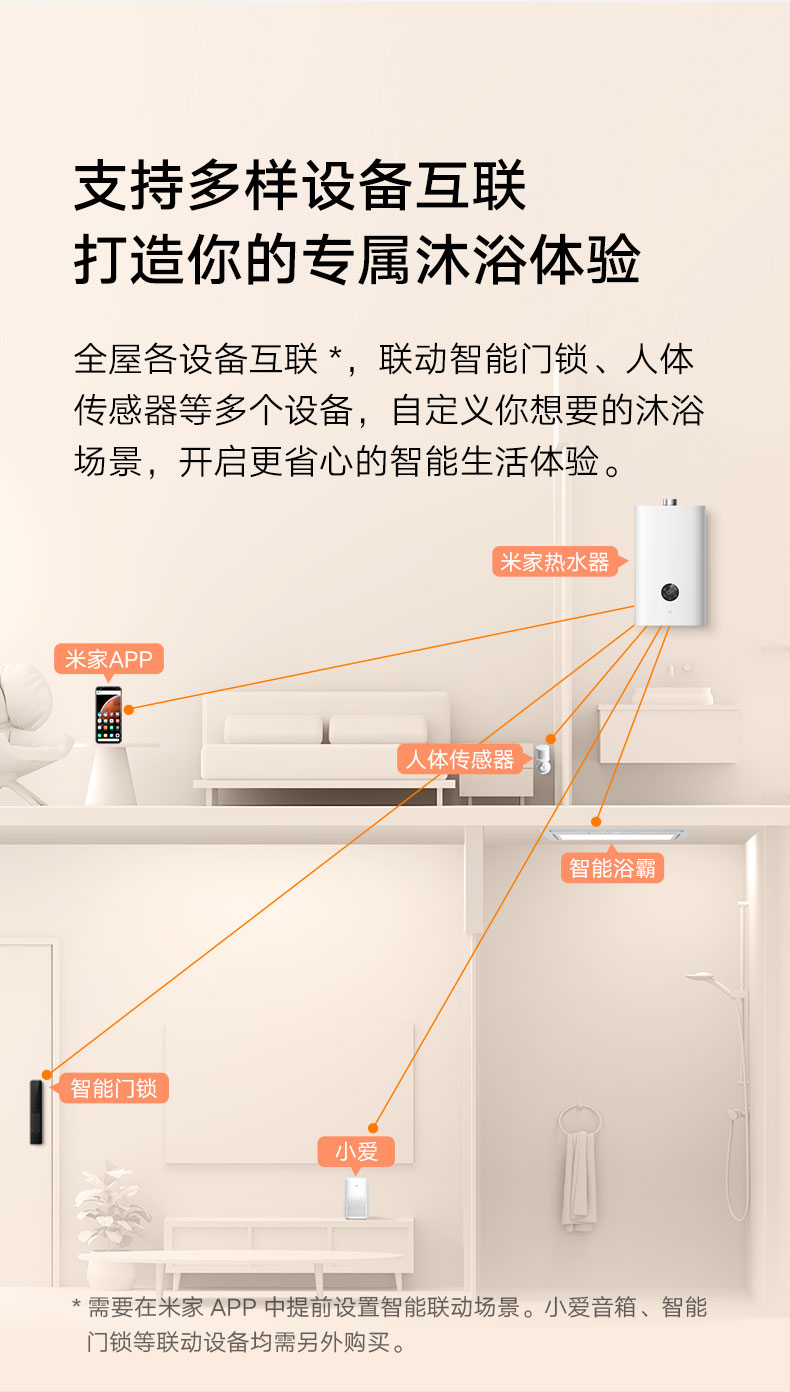 支持多样设备互联
打造你的专属沐浴体验

全屋各设备互联 *，联动智能门锁、人体传感器等多个设备，自定义你想要的沐浴场景，开启更省心的智能生活体验。

米家热水器

米家APP

人体传感器

智能浴霸

智能门锁

小爱

* 需要在米家 APP 中提前设置智能联动场景。小爱音箱、智能门锁等联动设备均需另外购买。