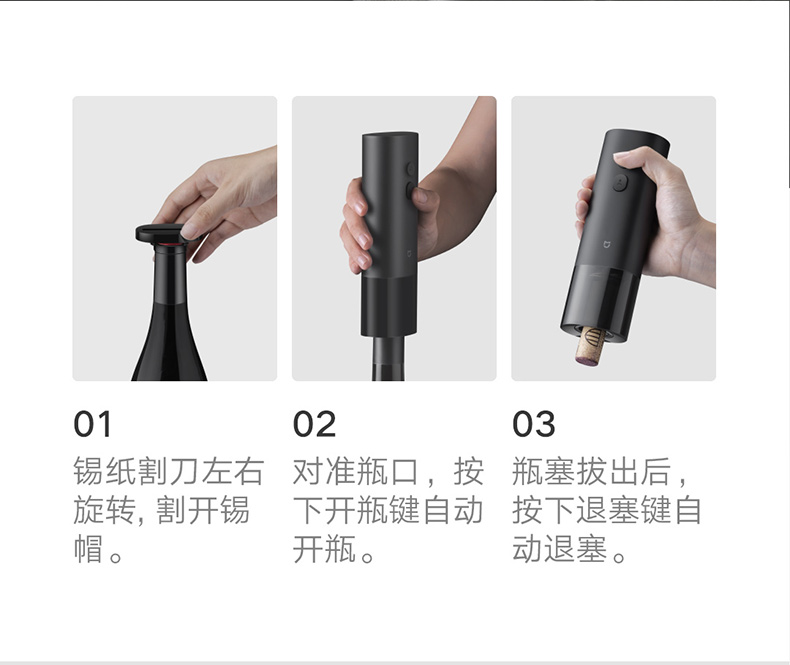 01
锡纸割刀左右旋转, 割开锡帽。

02
对准瓶口，按下开瓶键自动开瓶。

03
瓶塞拔出后，按下退塞键自动退塞。