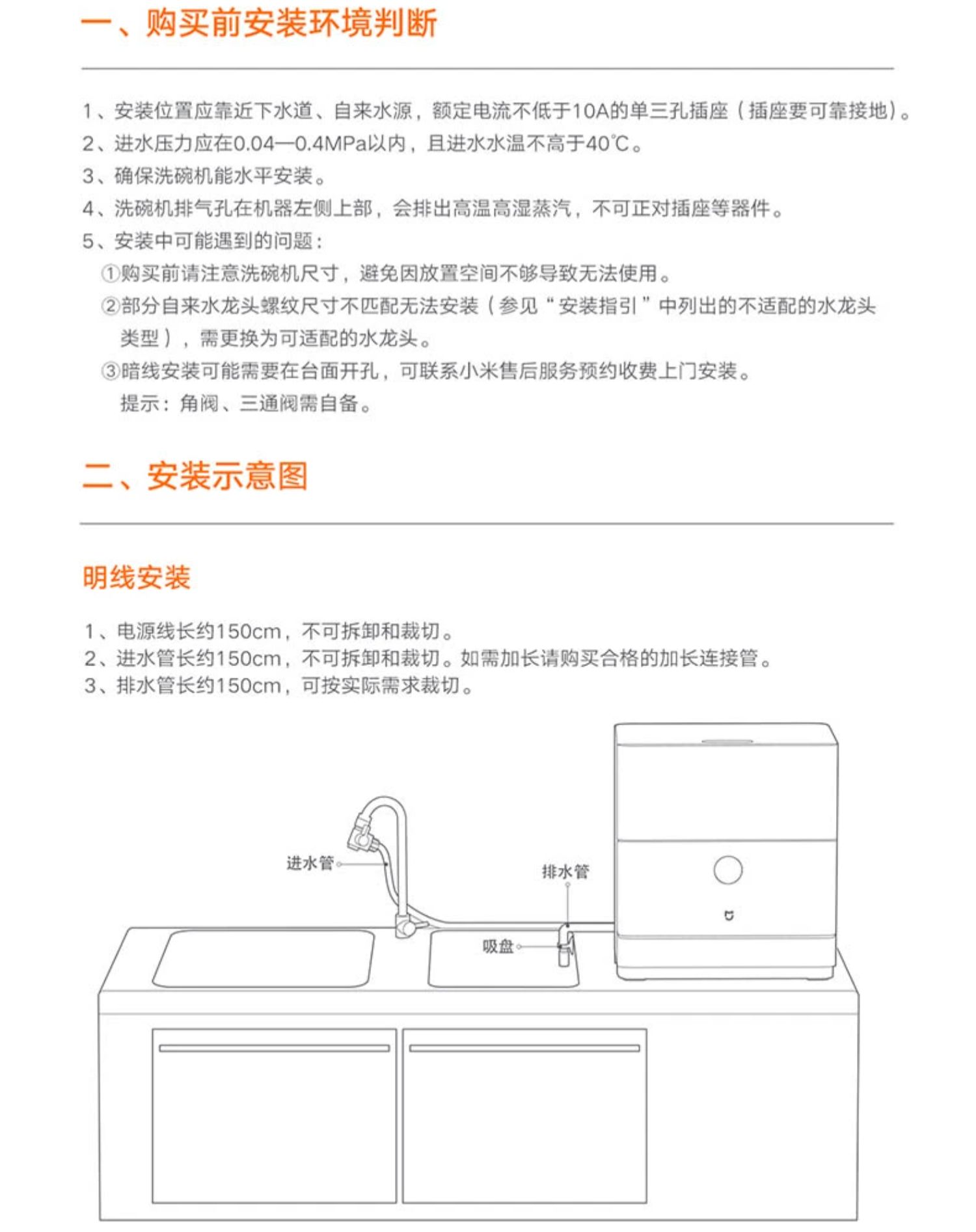 一、购买前安装环境判断

1、安装位置应靠近下水道、自来水源，额定电流不低于10A的单三孔插座（插座要可靠接地）。
2、进水压力应在0.04—0.4MPa以内，且进水水温不高于40℃。
3、确保洗碗机能水平安装。
4、洗碗机排气孔在机器左侧上部，会排出高温高湿蒸汽，不可正对插座等器件。
5、安装中可能遇到的问题：
①购买前请注意洗碗机尺寸，避免因放置空间不够导致无法使用。
②部分自来水龙头螺纹尺寸不匹配无法安装（参见“安装指引”中列出的不适配的水龙头类型），需更换为可适配的水龙头。
③暗线安装可能需要在台面开孔，可联系小米售后服务预约收费上门安装。
提示：角阀、三通阀需自备。

二、安装示意图

明线安装

1、电源线长约150cm，不可拆卸和裁切。
2、进水管长约150cm，不可拆卸和裁切。如需加长请购买合格的加长连接管。
3、排水管长约150cm，可按实际需求裁切。

进水管
排水管
吸盘