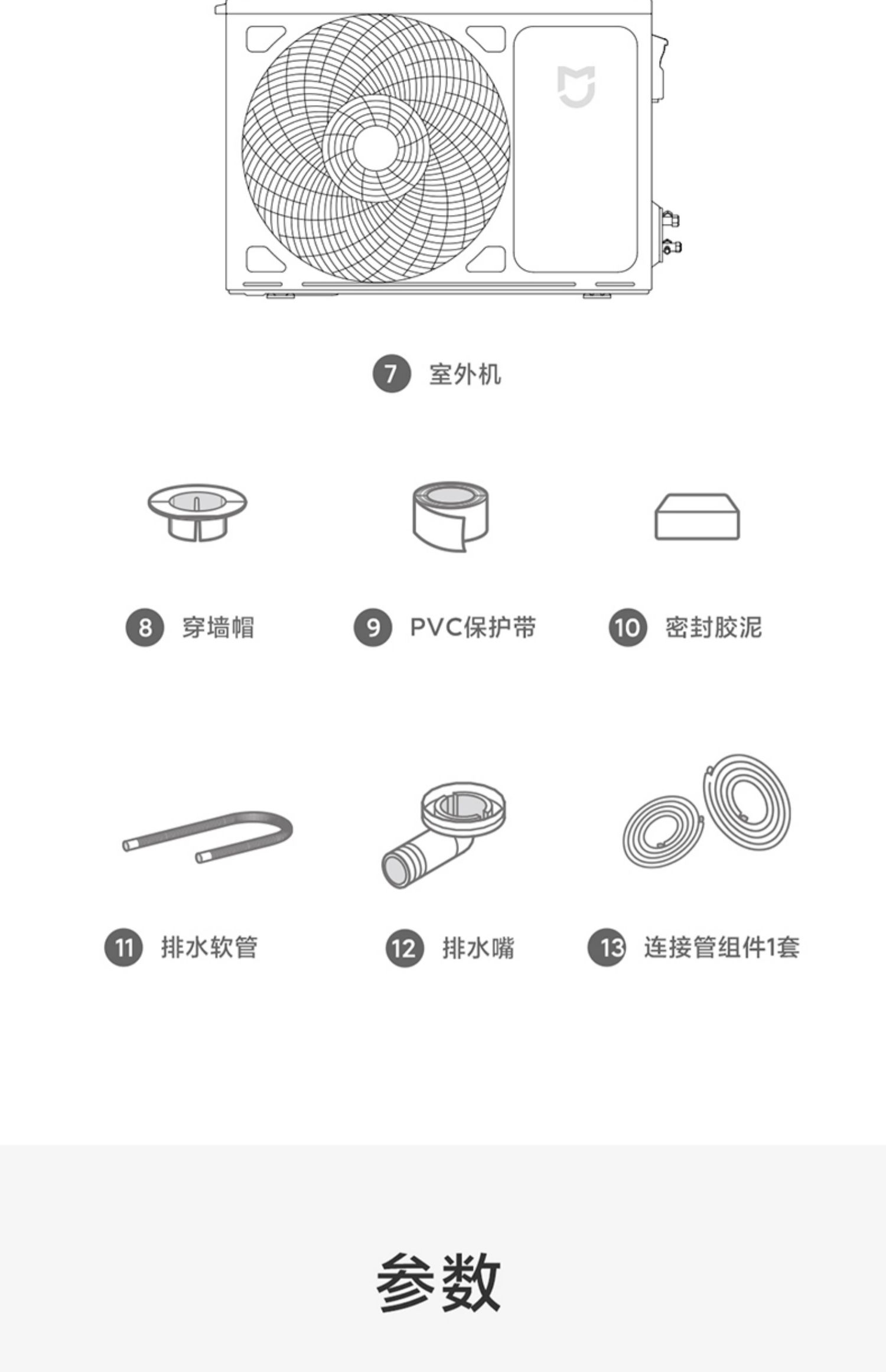 7 室外机

8 穿墙帽

9 PVC保护带

10 密封胶泥

11 排水软管

12 排水嘴

13 连接管组件1套

参数