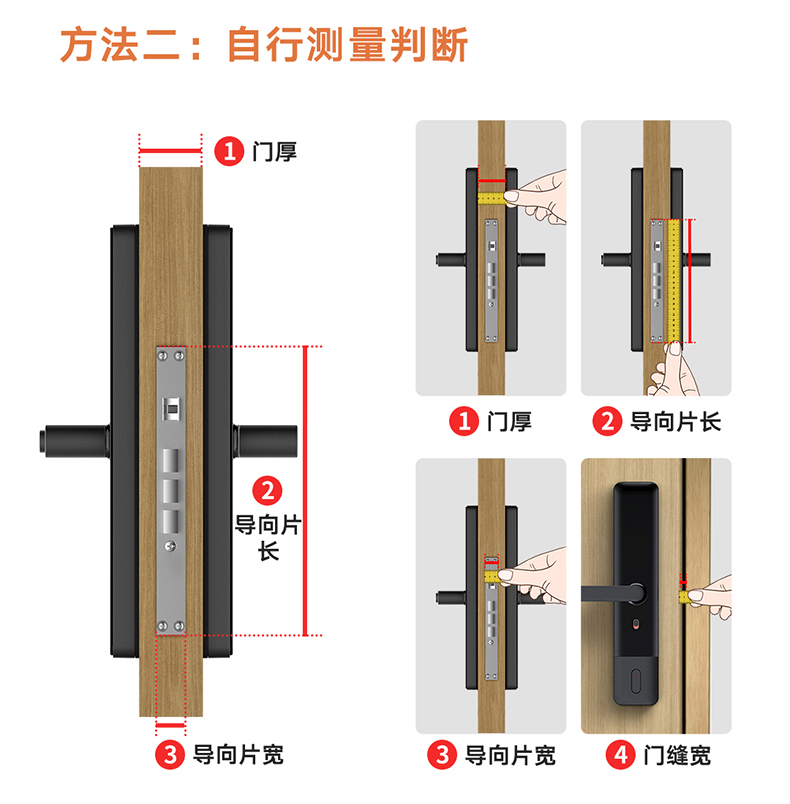 方法二：自行测量判断

1 门厚

2 导向片长

3 导向片宽

1 门厚

2 导向片长

3 导向片宽

4 门缝宽