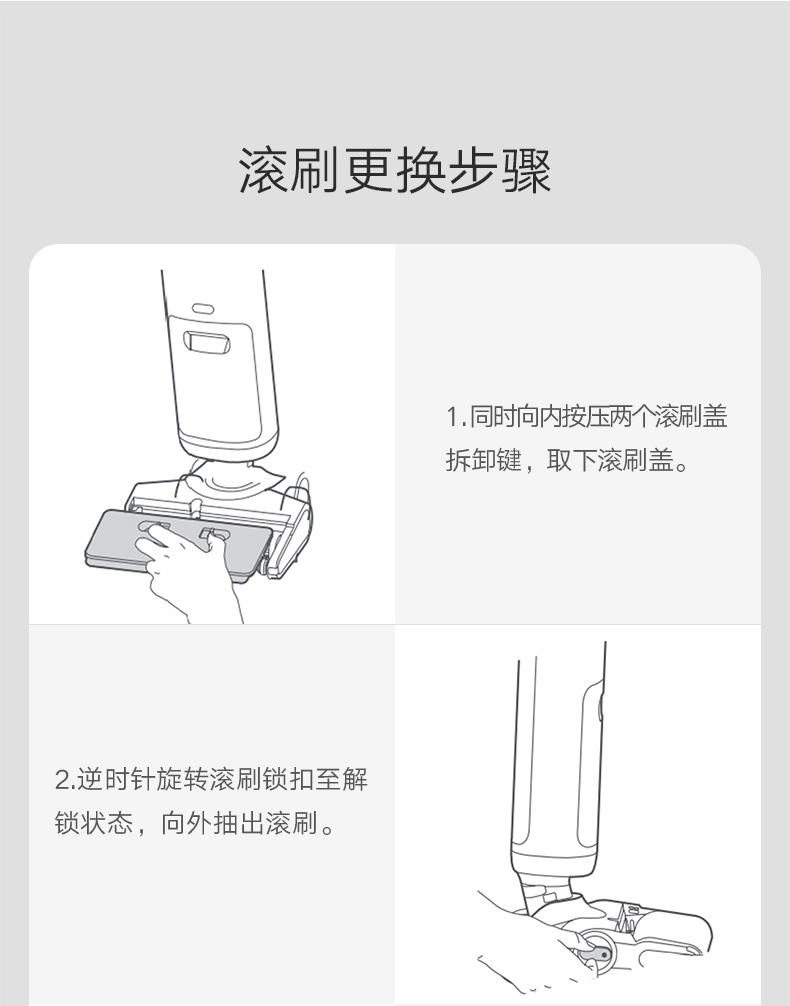 滚刷更换步骤

1.同时向内按压两个滚刷盖拆卸键，取下滚刷盖。

2.逆时针旋转滚刷锁扣至解锁状态，向外抽出滚刷。