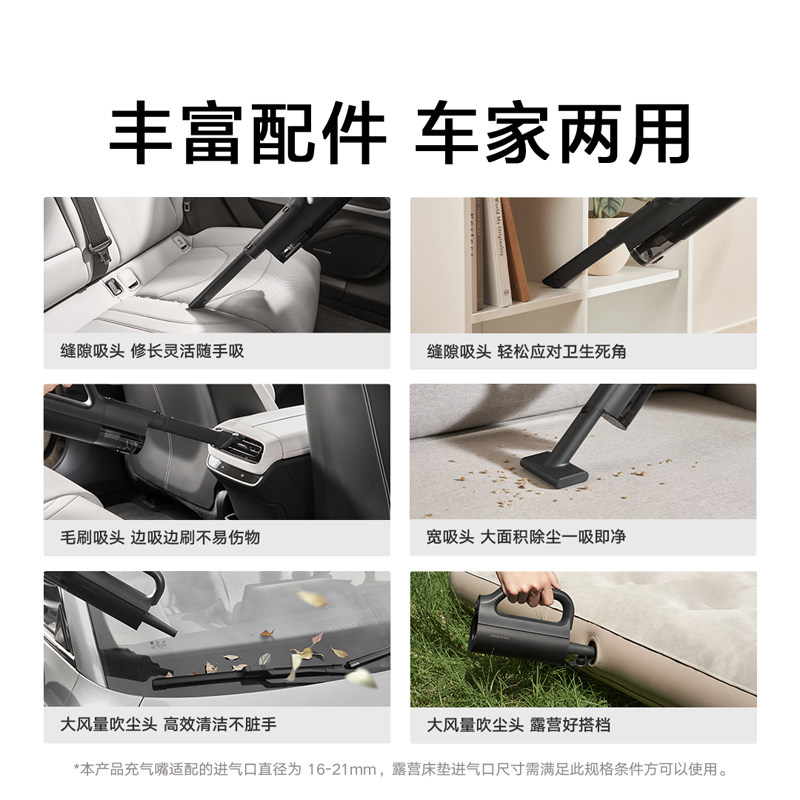 丰富配件 车家两用

缝隙吸头 修长灵活随手吸

缝隙吸头 轻松应对卫生死角

毛刷吸头 边吸边刷不易伤物

宽吸头 大面积除尘一吸即净

大风量吹尘头 高效清洁不脏手

大风量吹尘头 露营好搭档

*本产品充气嘴适配的进气口直径为 16-21mm，露营床垫进气口尺寸需满足此规格条件方可以使用。