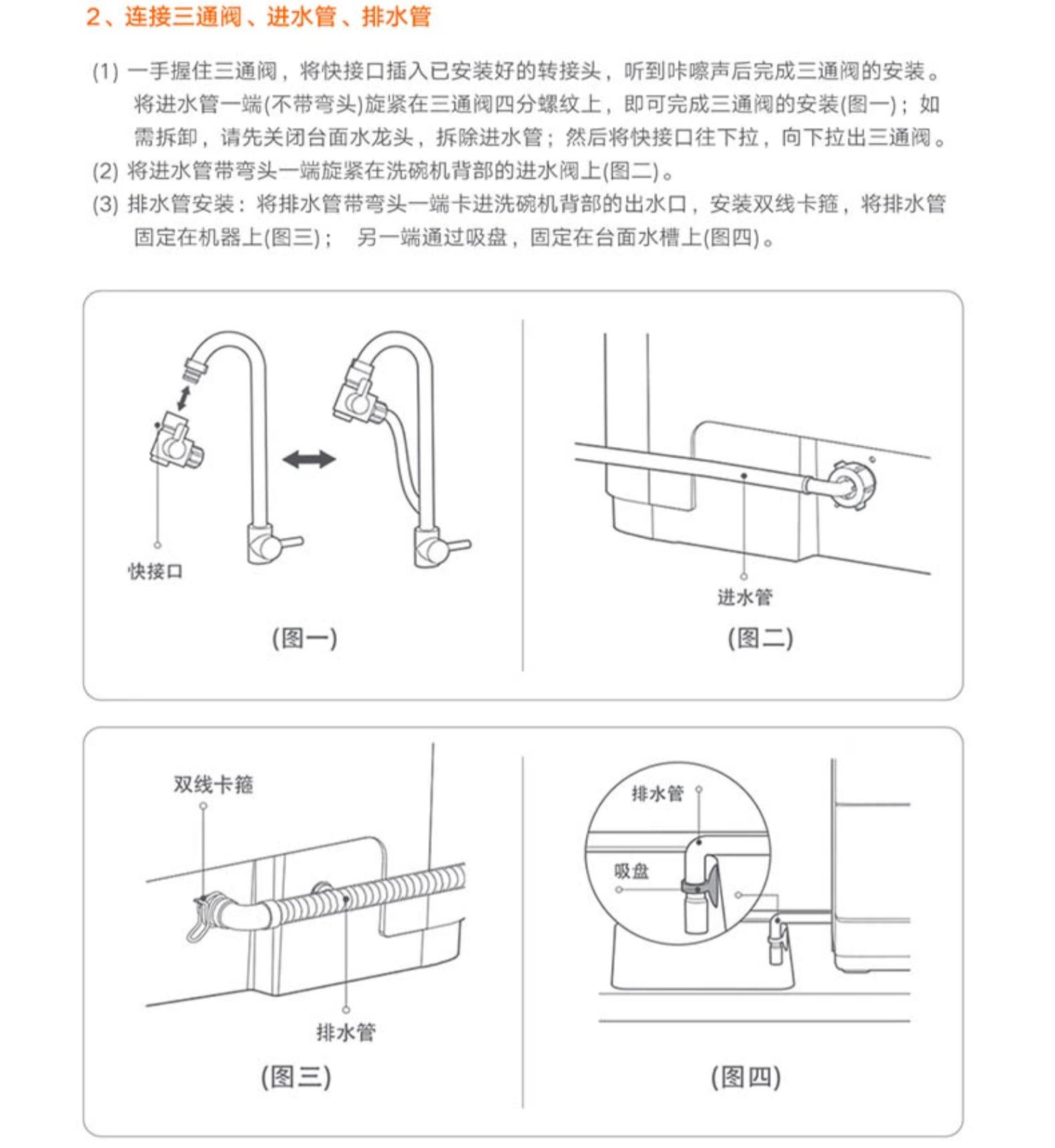 2、连接三通阀、进水管、排水管

(1) 一手握住三通阀，将快接口插入已安装好的转接头，听到咔嚓声后完成三通阀的安装。将进水管一端(不带弯头)旋紧在三通阀四分螺纹上，即可完成三通阀的安装(图一)；如需拆卸，请先关闭台面水龙头，拆除进水管；然后将快接口往下拉，向下拉出三通阀。

(2) 将进水管带弯头一端旋紧在洗碗机背部的进水阀上(图二)。

(3) 排水管安装：将排水管带弯头一端卡进洗碗机背部的出水口，安装双线卡箍，将排水管固定在机器上(图三)； 另一端通过吸盘，固定在台面水槽上(图四)。

快接口

(图一)

进水管

(图二)

双线卡箍

排水管

(图三)

排水管

吸盘

(图四)