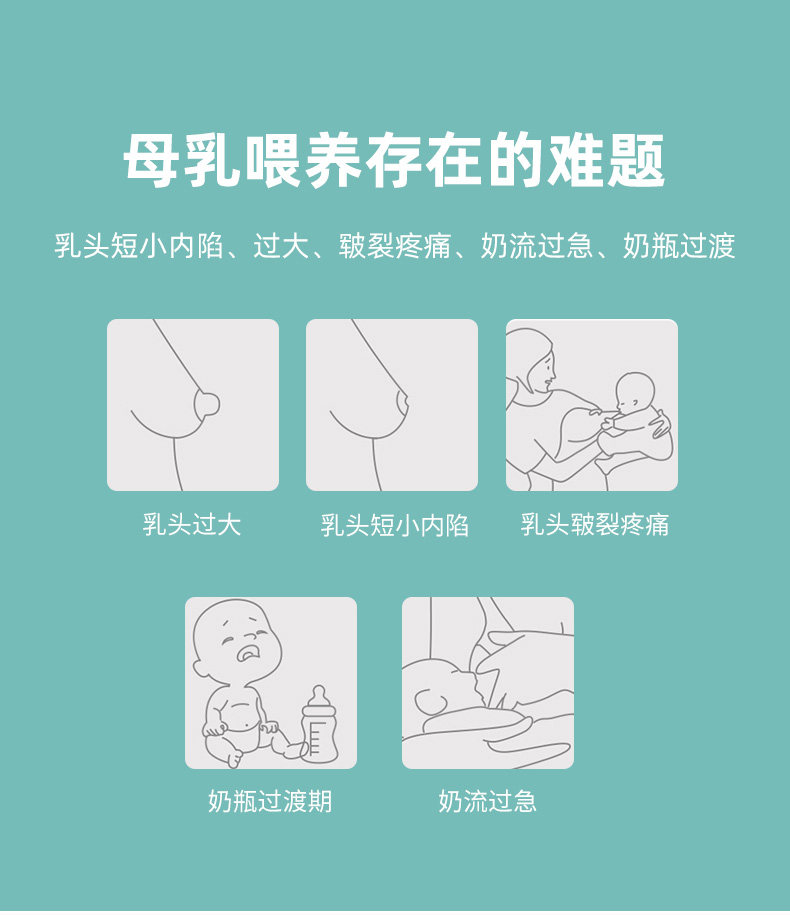 母乳喂养存在的难题

乳头短小内陷、过大、皲裂疼痛、奶流过急、奶瓶过渡

乳头过大

乳头短小内陷

乳头皲裂疼痛

奶瓶过渡期

奶流过急