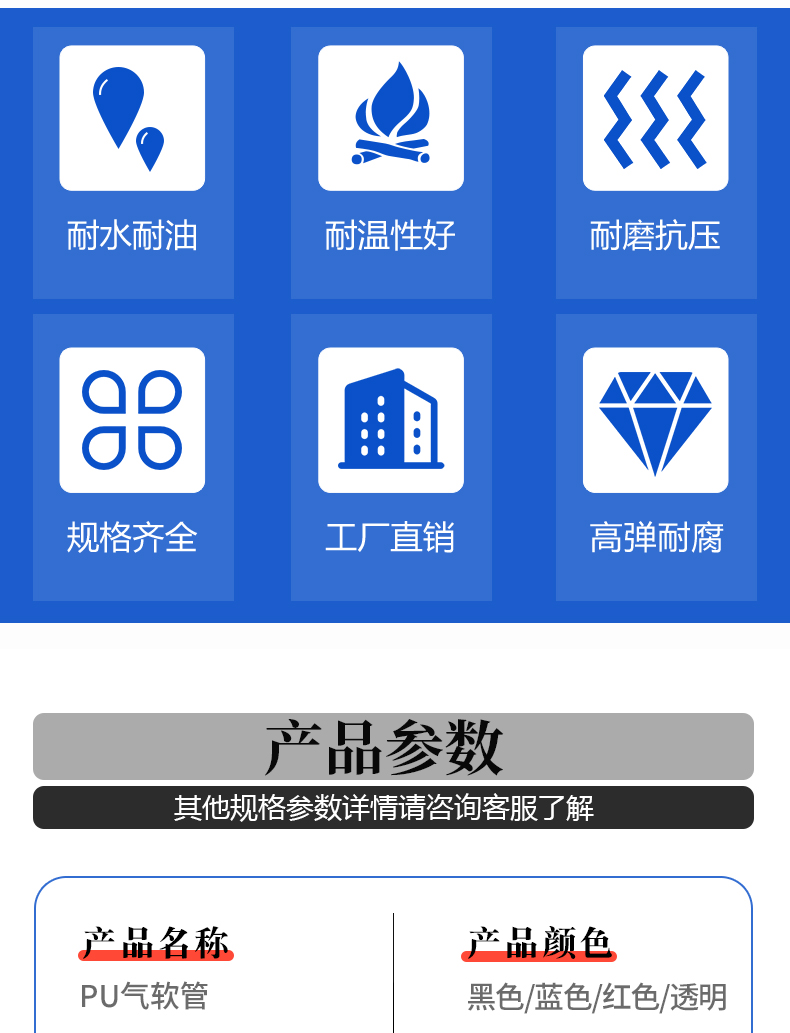 耐水耐油

耐温性好

耐磨抗压

规格齐全

工厂直销

高弹耐腐

产品参数

其他规格参数详情请咨询客服了解

产品名称

PU气软管

产品颜色

黑色/蓝色/红色/透明