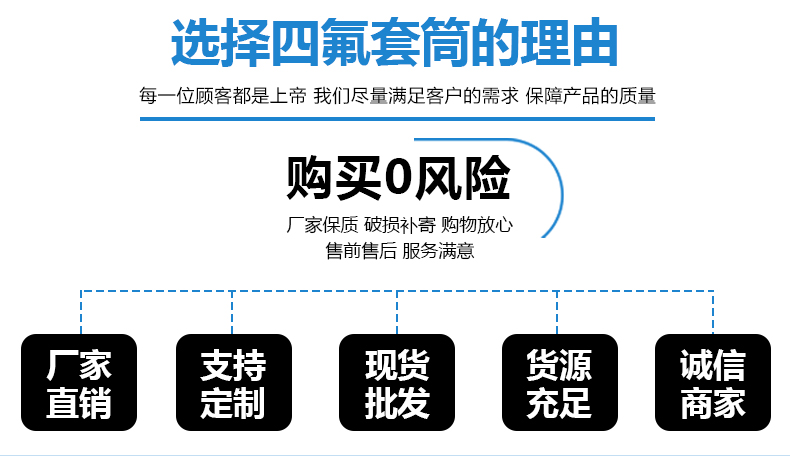 选择四氟套筒的理由

每一位顾客都是上帝 我们尽量满足客户的需求 保障产品的质量

购买0风险

厂家保质 破损补寄 购物放心
售前售后 服务满意

厂家
直销

支持
定制

现货
批发

货源
充足

诚信
商家