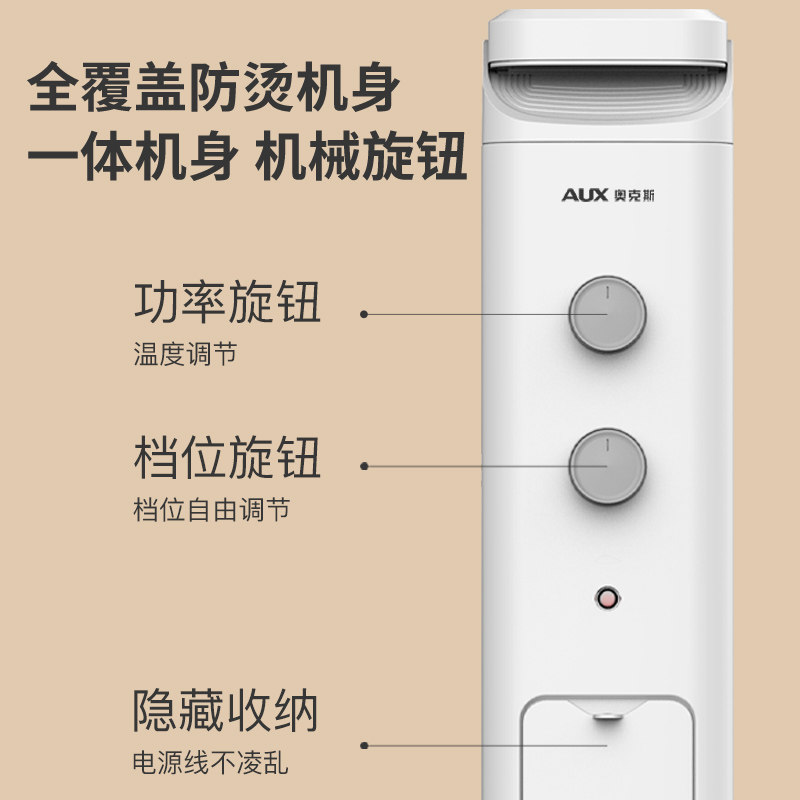 全覆盖防烫机身
一体机身 机械旋钮

AUX 奥克斯

功率旋钮
温度调节

档位旋钮
档位自由调节

隐藏收纳
电源线不凌乱