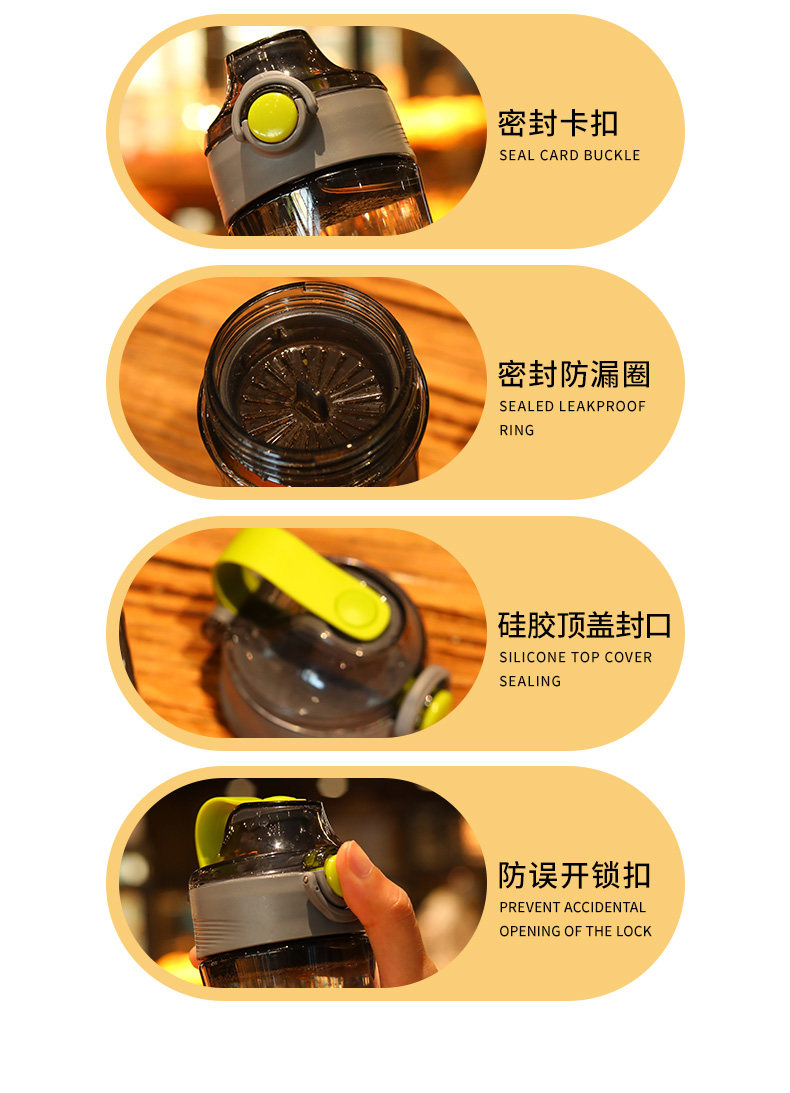 密封卡扣
SEAL CARD BUCKLE

密封防漏圈
SEALED LEAKPROOF RING

硅胶顶盖封口
SILICONE TOP COVER SEALING

防误开锁扣
PREVENT ACCIDENTAL OPENING OF THE LOCK